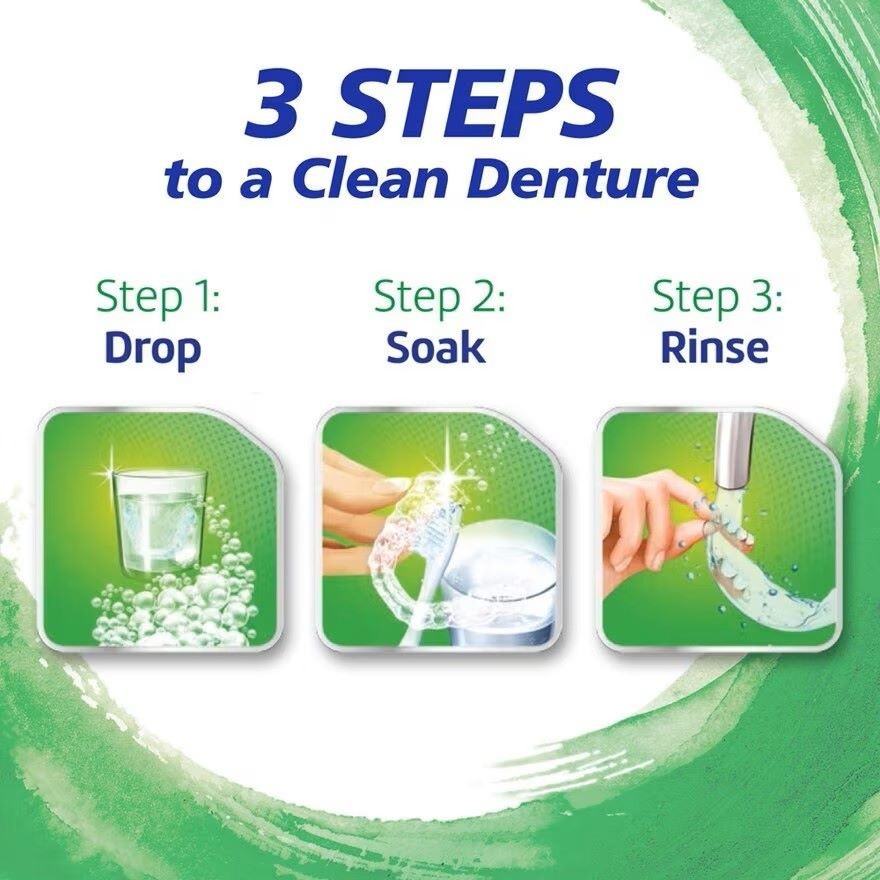 3 STEPS
to a Clean Denture

Step 1:
Drop

Step 2:
Soak

Step 3:
Rinse