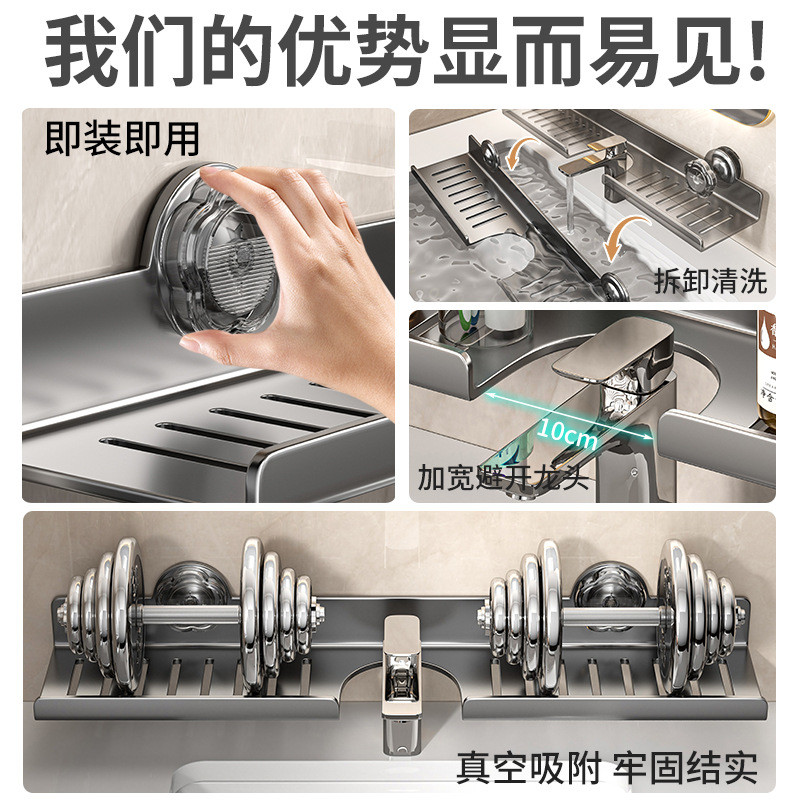 我们的优势显而易见!

即装即用

拆卸清洗

10cm

加宽避开龙头

真空吸附 牢固结实