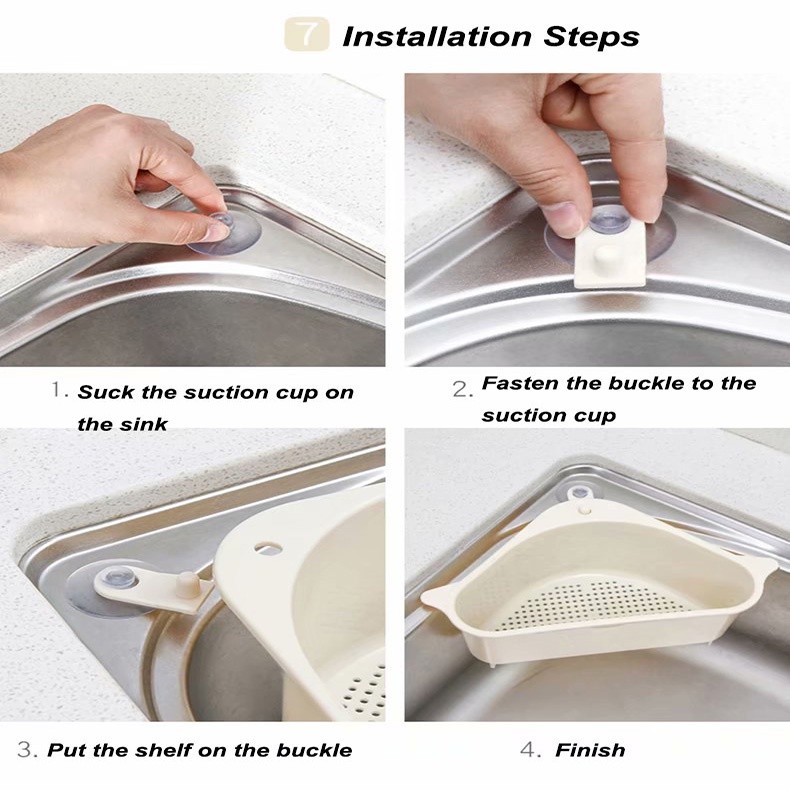 7 Installation Steps

1. Suck the suction cup on the sink

2. Fasten the buckle to the suction cup

3. Put the shelf on the buckle

4. Finish