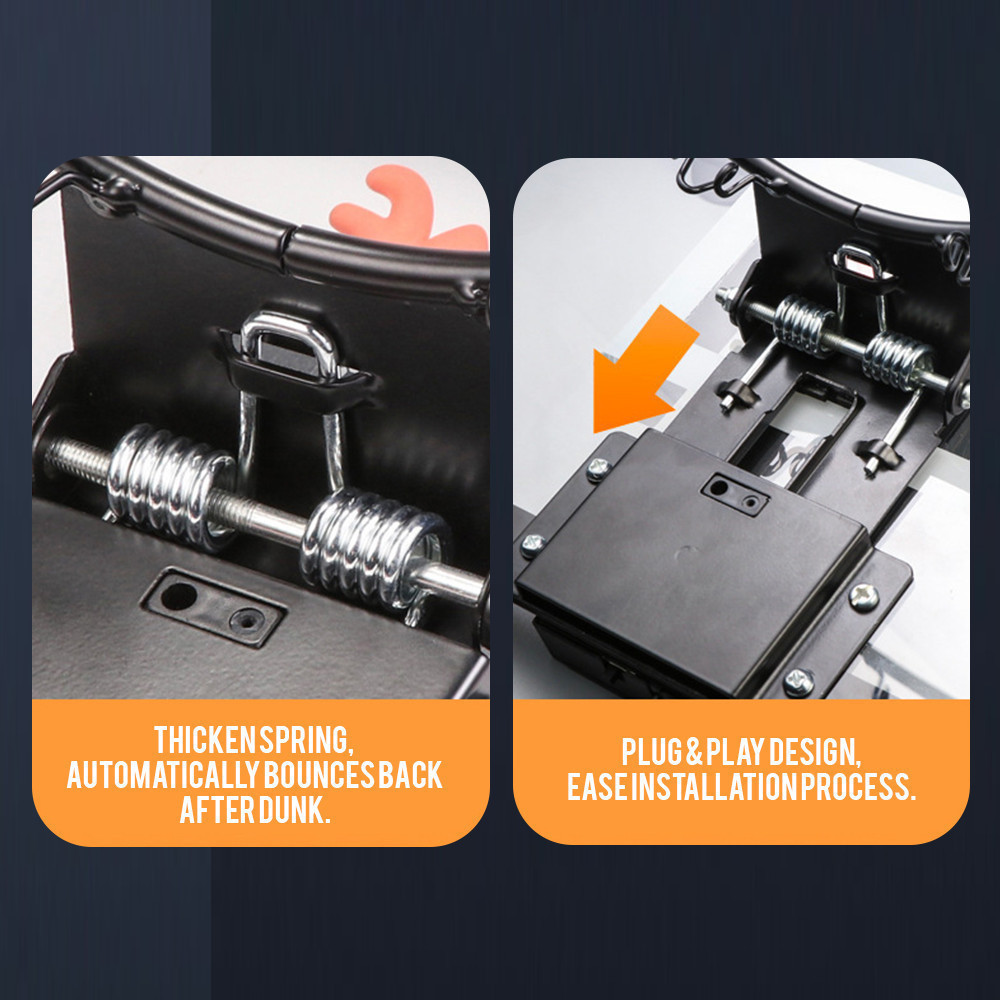 THICKEN SPRING, AUTOMATICALLY BOUNCES BACK AFTER DUNK.

PLUG & PLAY DESIGN, EASE INSTALLATION PROCESS.