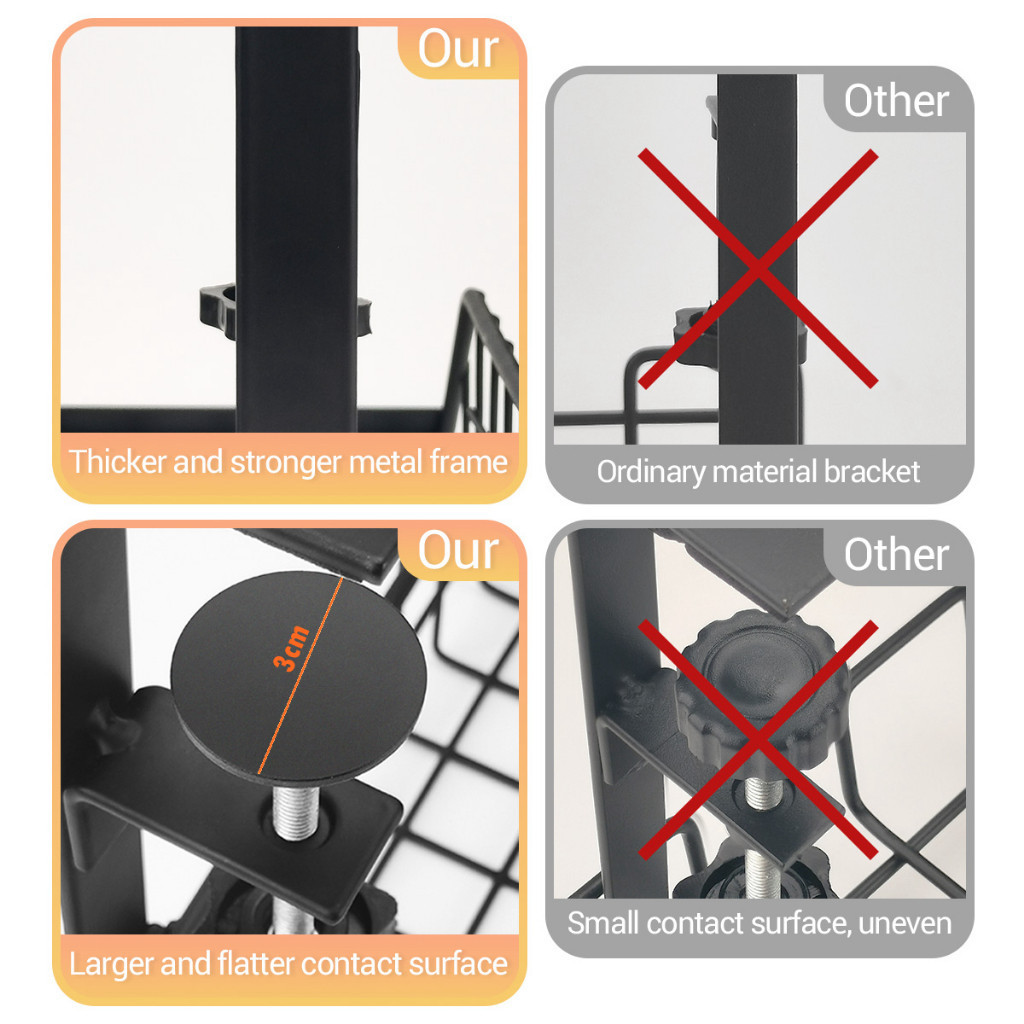 Our

Thicker and stronger metal frame

Other

Ordinary material bracket

Our

3cm

Larger and flatter contact surface

Other

Small contact surface, uneven