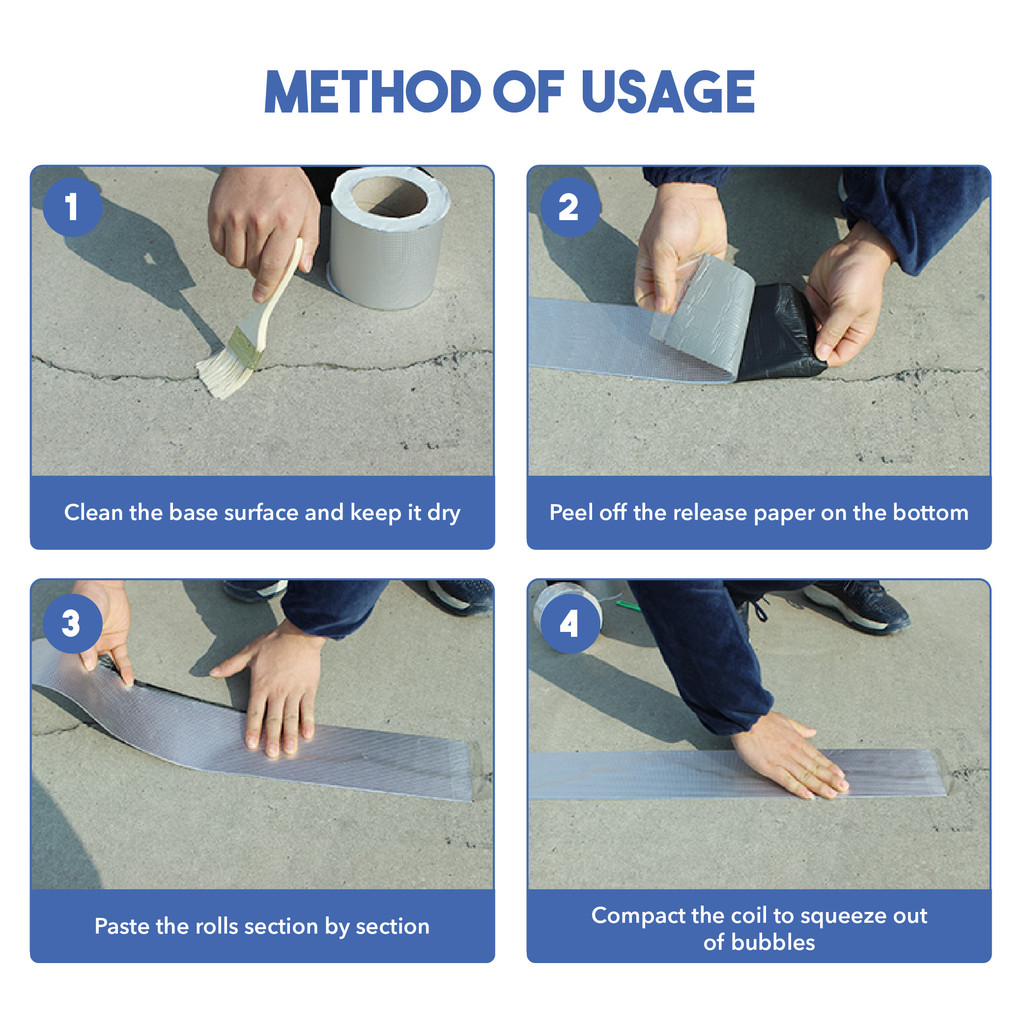 METHOD OF USAGE

1

Clean the base surface and keep it dry

2

Peel off the release paper on the bottom

3

Paste the rolls section by section

4

Compact the coil to squeeze out of bubbles