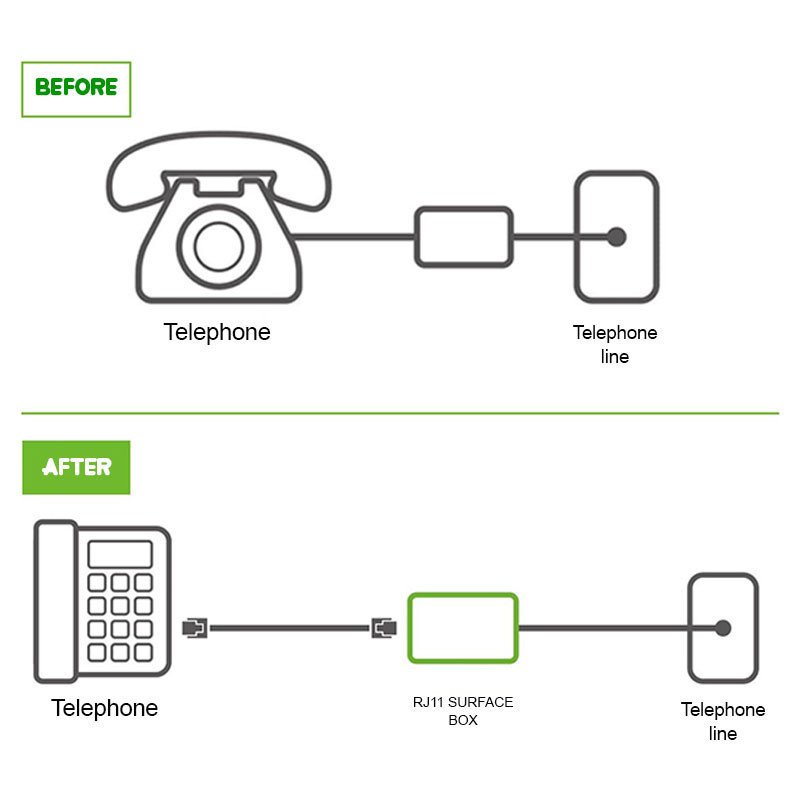 BEFORE

Telephone

Telephone line

AFTER

Telephone

RJ11 SURFACE BOX

Telephone line