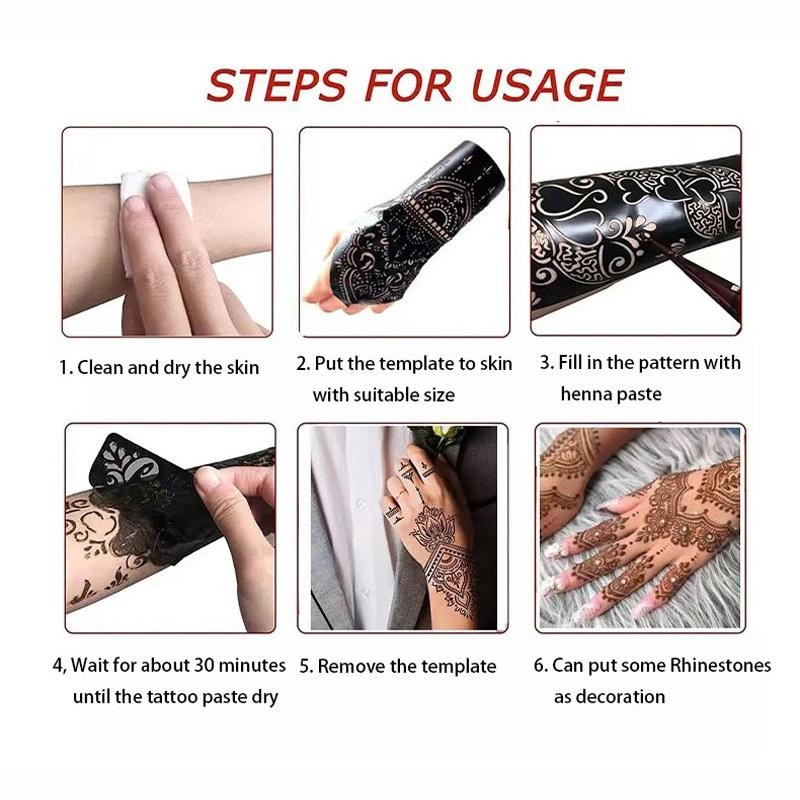 STEPS FOR USAGE

1. Clean and dry the skin

2. Put the template to skin with suitable size

3. Fill in the pattern with henna paste

4, Wait for about 30 minutes until the tattoo paste dry

5. Remove the template

6. Can put some Rhinestones as decoration