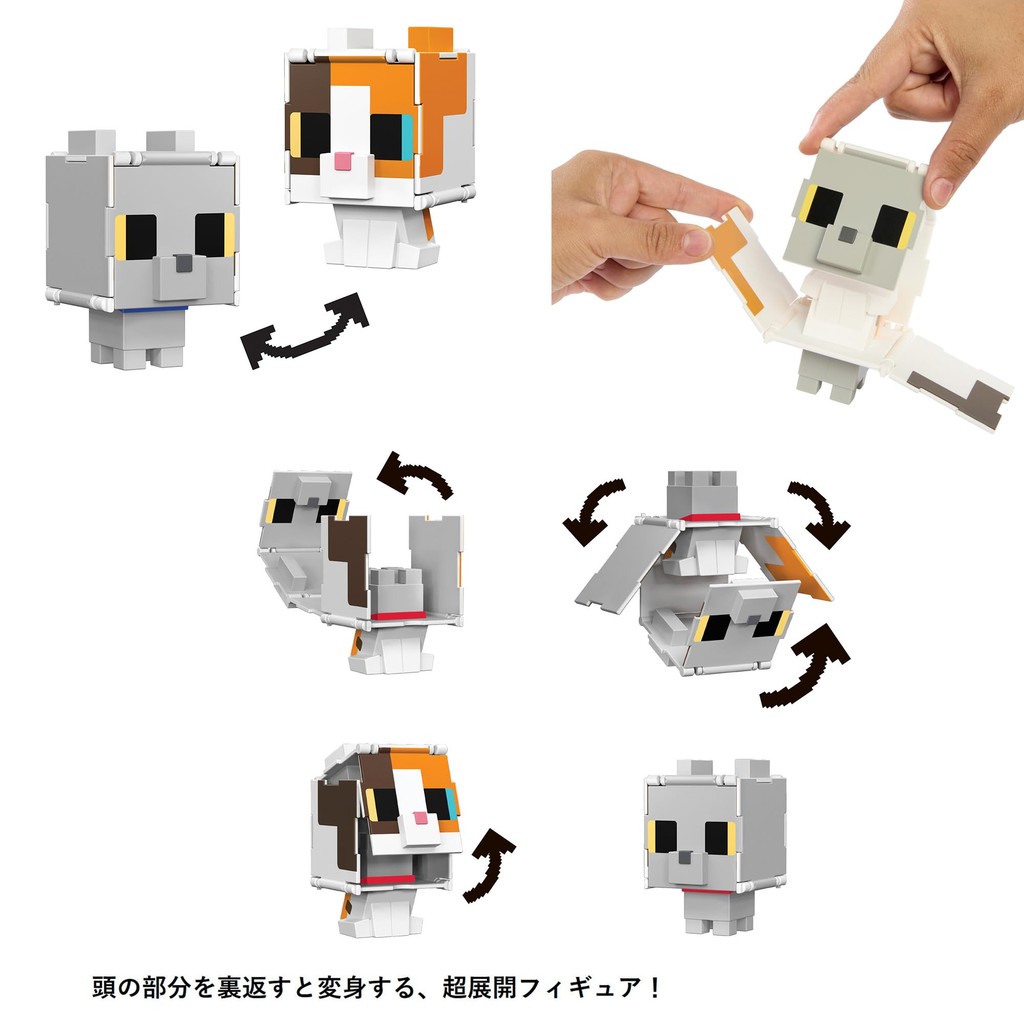 頭の部分を裏返すと変身する、超展開フィギュア！