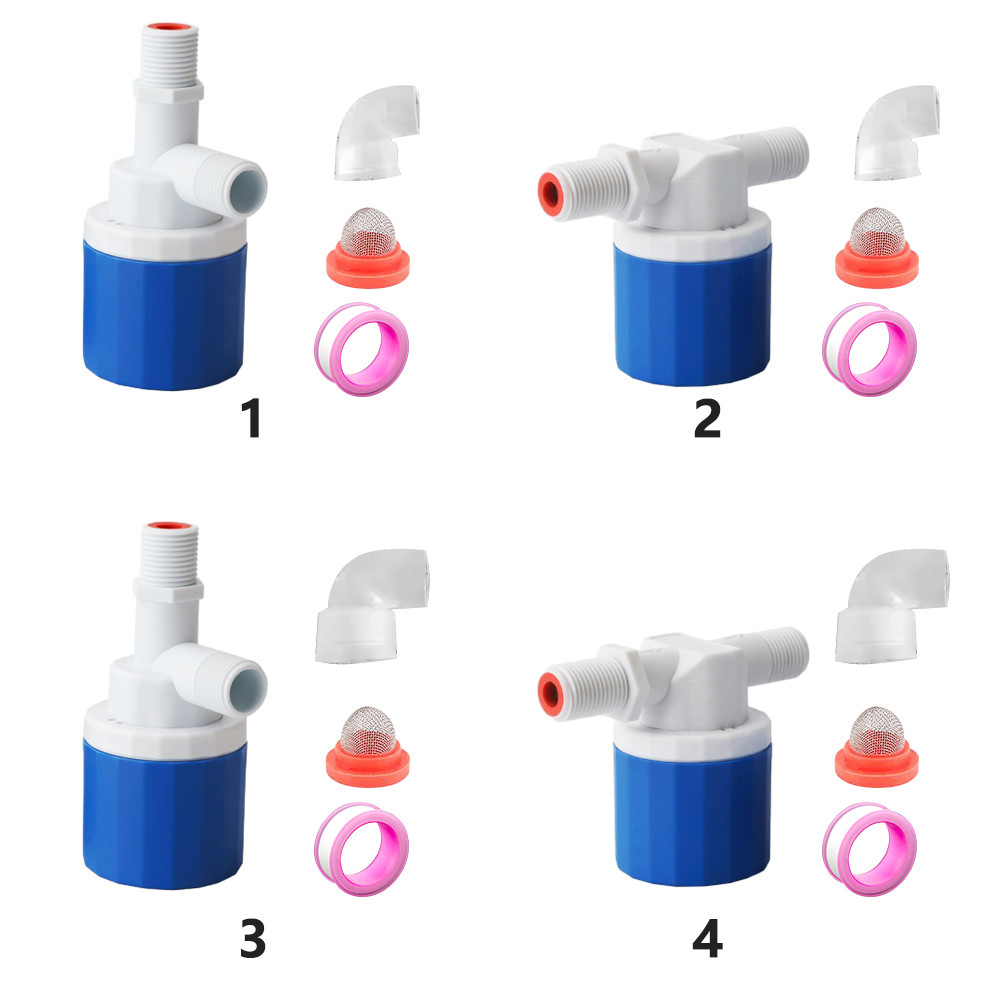 1

2

3

4