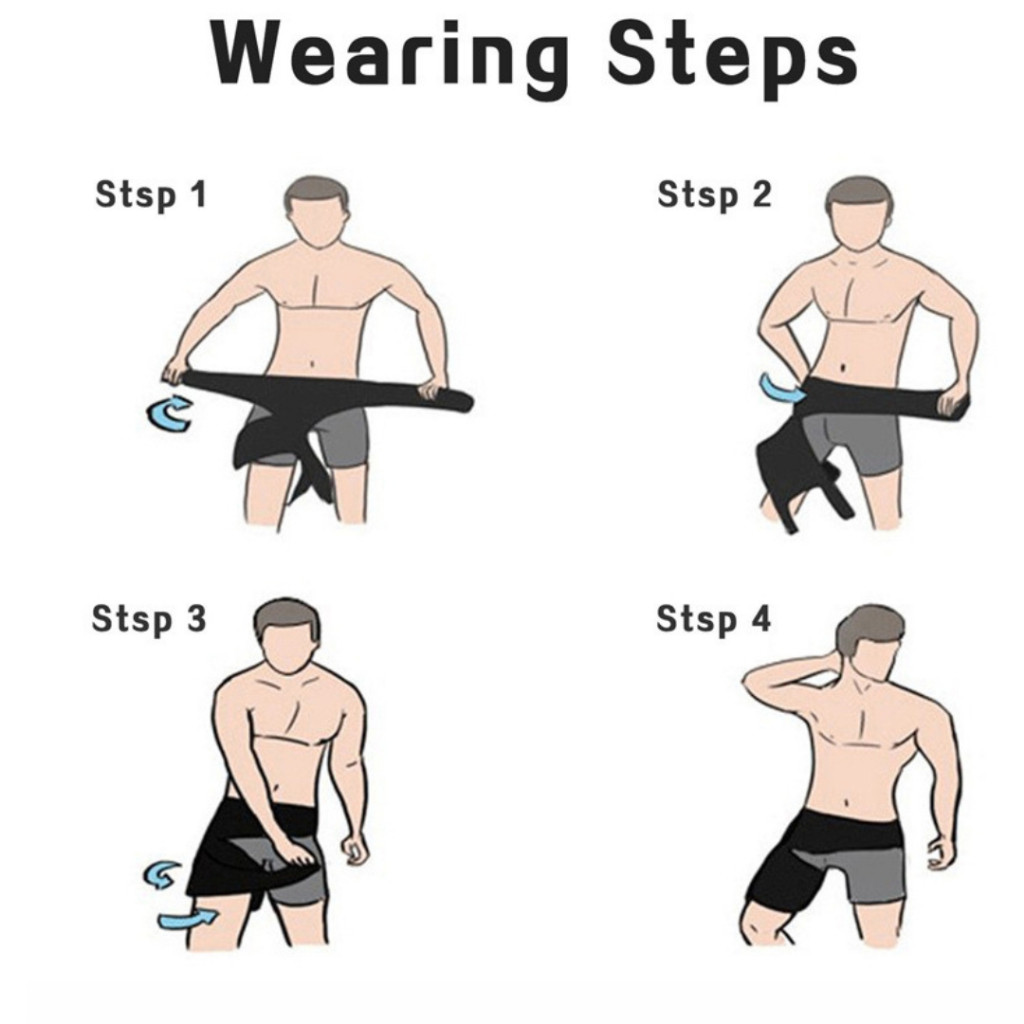 Wearing Steps

Stsp 1

Stsp 2

Stsp 3

Stsp 4