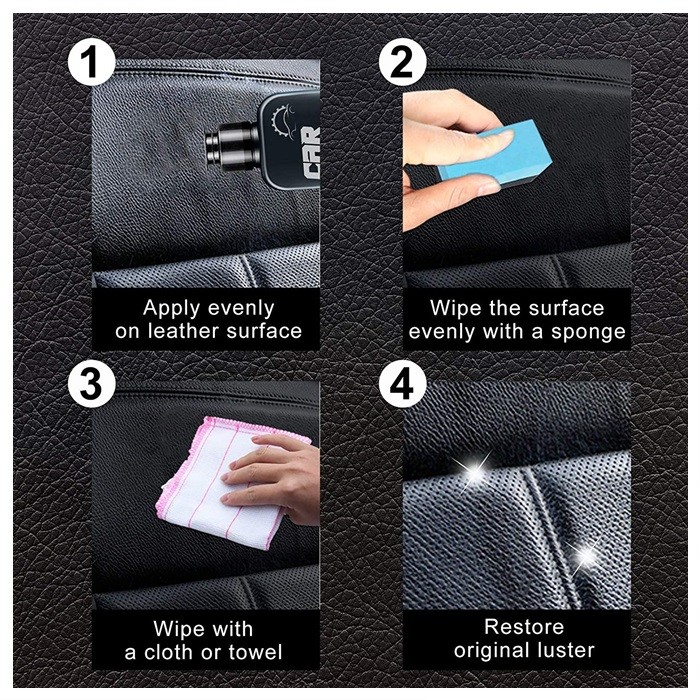 1

CAR

Apply evenly on leather surface

2

Wipe the surface evenly with a sponge

3

Wipe with a cloth or towel

4

Restore original luster