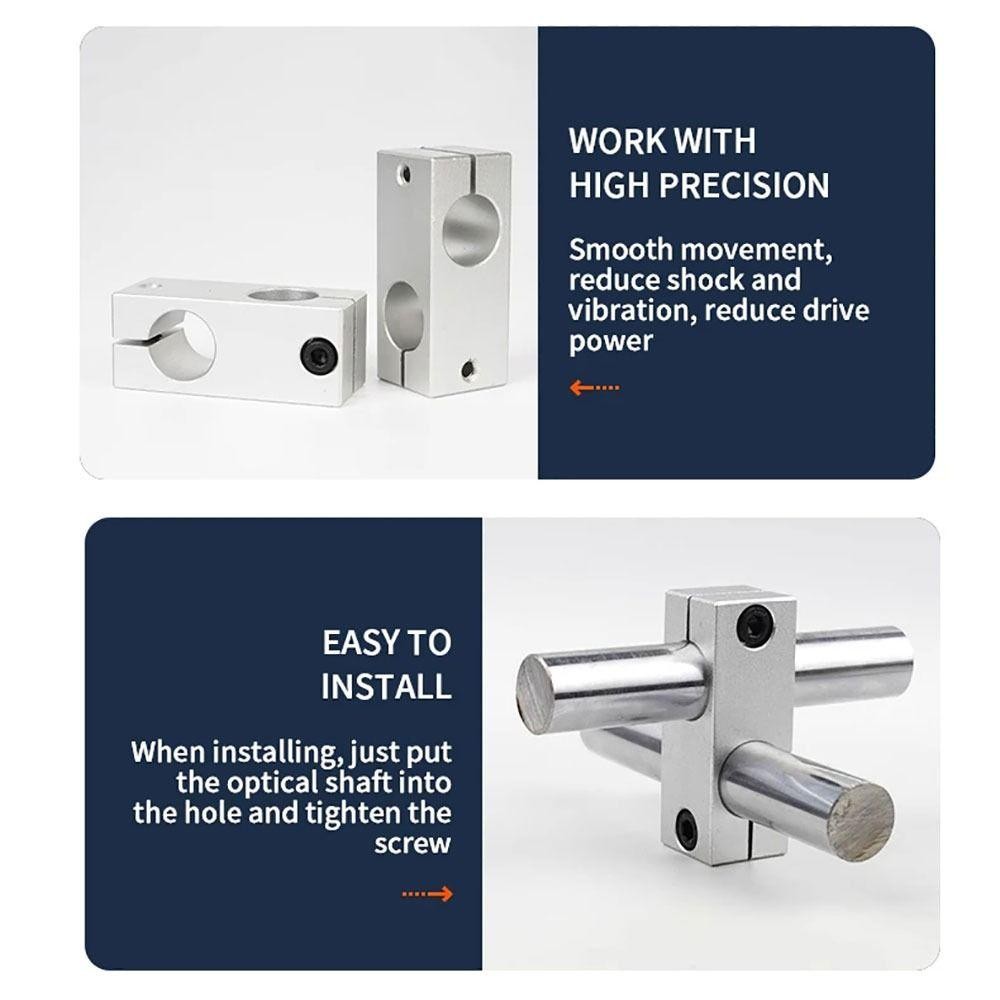 WORK WITH
HIGH PRECISION

Smooth movement, reduce shock and vibration, reduce drive power

EASY TO
INSTALL

When installing, just put the optical shaft into the hole and tighten the screw