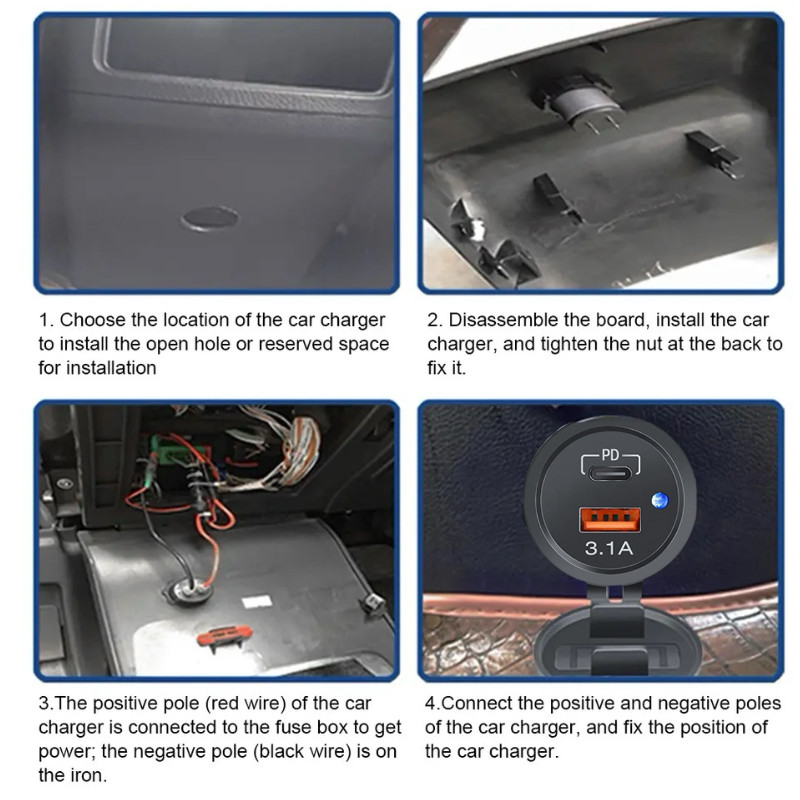 1. Choose the location of the car charger to install the open hole or reserved space for installation

2. Disassemble the board, install the car charger, and tighten the nut at the back to fix it.

PD

3.1A

3.The positive pole (red wire) of the car charger is connected to the fuse box to get power; the negative pole (black wire) is on the iron.

4.Connect the positive and negative poles of the car charger, and fix the position of the car charger.