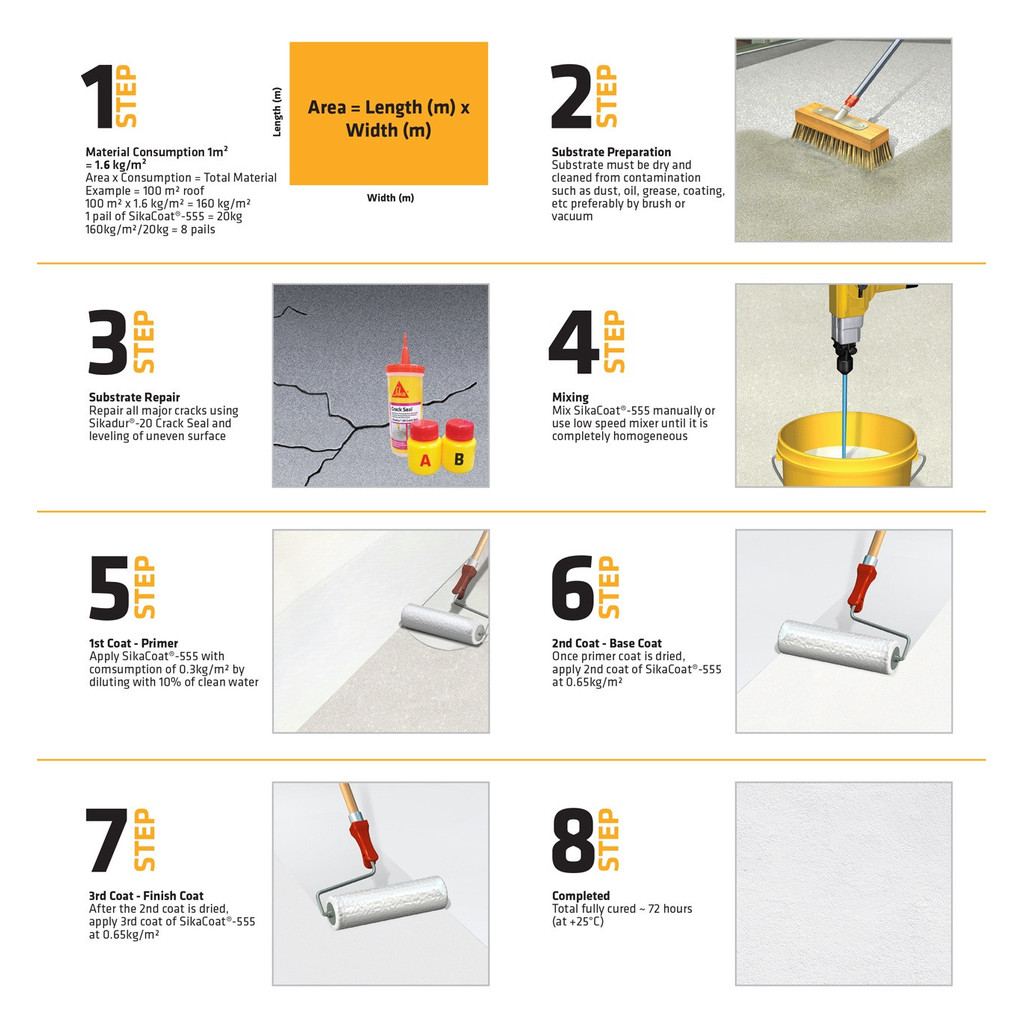 1 STEP

Material Consumption 1m² = 1.6 kg/m²
Area x Consumption = Total Material
Example = 100 m² roof
100 m² x 1.6 kg/m² = 160 kg/m²
1 pail of SikaCoat®-555 = 20kg
160kg/m²/20kg = 8 pails

Length (m)

Area = Length (m) x Width (m)

Width (m)

2 STEP

Substrate Preparation
Substrate must be dry and cleaned from contamination such as dust, oil, grease, coating, etc preferably by brush or vacuum

3 STEP

Substrate Repair
Repair all major cracks using Sikadur®-20 Crack Seal and leveling of uneven surface

Sika
Crack Seal

A B

4 STEP

Mixing
Mix SikaCoat®-555 manually or use low speed mixer until it is completely homogeneous

5 STEP

1st Coat - Primer
Apply SikaCoat®-555 with comsumption of 0.3kg/m² by diluting with 10% of clean water

6 STEP

2nd Coat - Base Coat
Once primer coat is dried, apply 2nd coat of SikaCoat®-555 at 0.65kg/m²

7 STEP

3rd Coat - Finish Coat
After the 2nd coat is dried, apply 3rd coat of SikaCoat®-555 at 0.65kg/m²

8 STEP

Completed
Total fully cured ~ 72 hours (at +25°C)