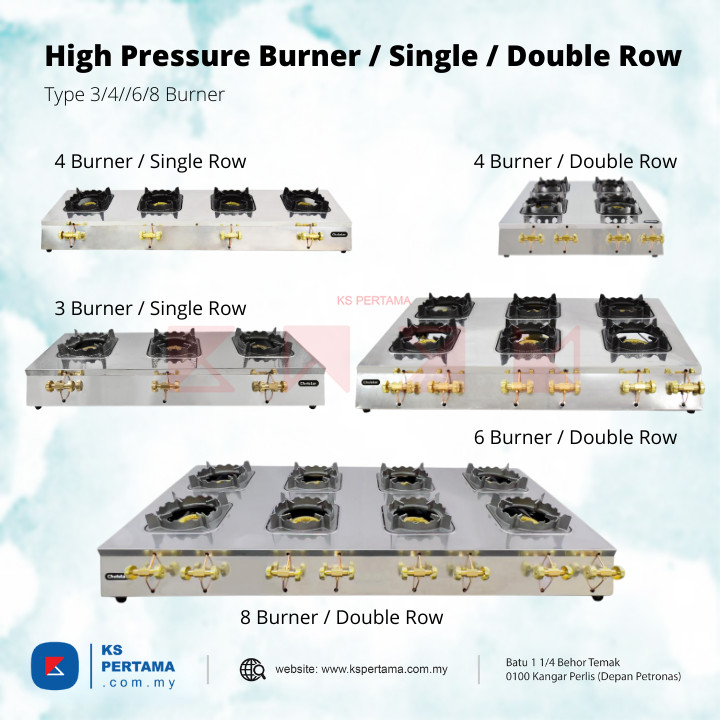 High Pressure Burner / Single / Double Row

Type 3/4//6/8 Burner

4 Burner / Single Row

4 Burner / Double Row

3 Burner / Single Row

KS PERTAMA

6 Burner / Double Row

8 Burner / Double Row

KS PERTAMA .com.my

website: www.kspertama.com.my

Batu 1 1/4 Behor Temak 0100 Kangar Perlis (Depan Petronas)