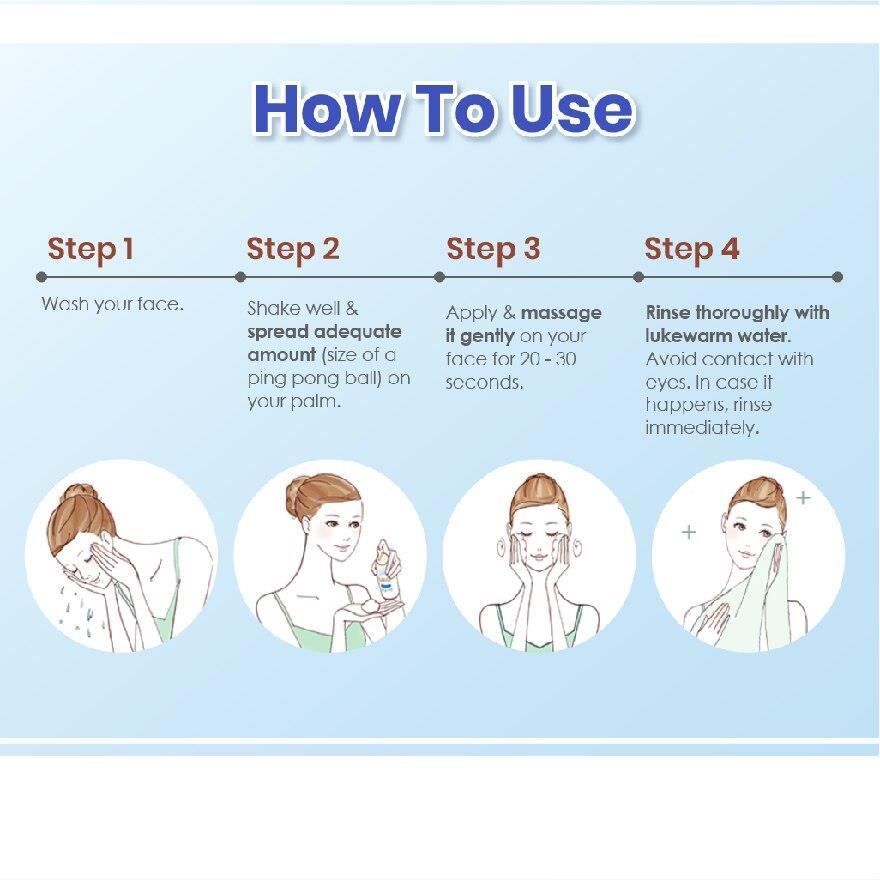 How To Use

Step 1

Wash your face.

Step 2

Shake well & spread adequate amount (size of a ping pong ball) on your palm.

Step 3

Apply & massage it gently on your face for 20 - 30 seconds.

Step 4

Rinse thoroughly with lukewarm water. Avoid contact with eyes. In case it happens, rinse immediately.