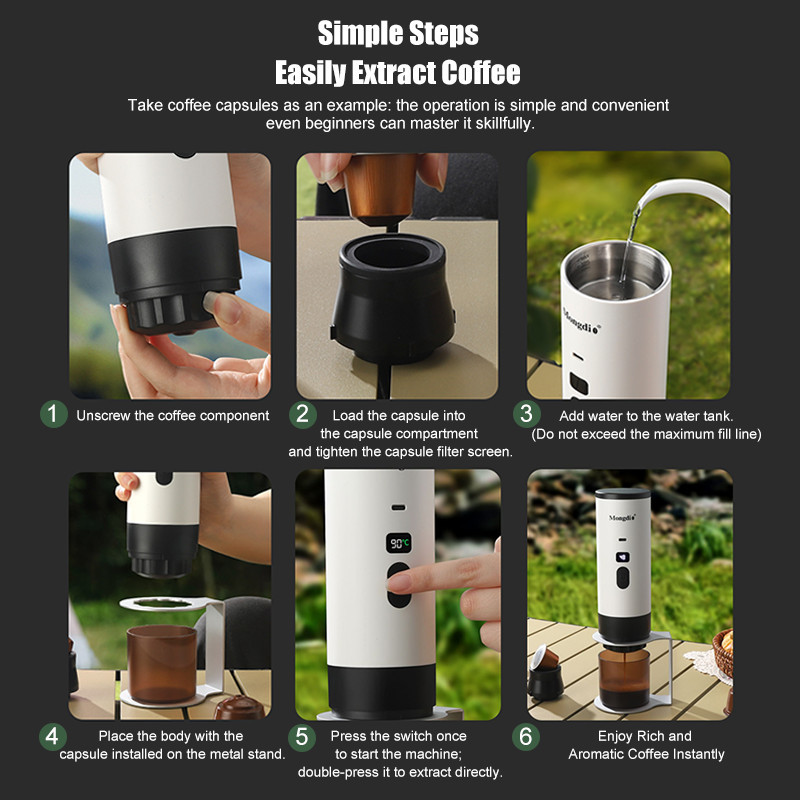 Simple Steps
Easily Extract Coffee

Take coffee capsules as an example: the operation is simple and convenient even beginners can master it skillfully.

Mongdio

1 Unscrew the coffee component

2 Load the capsule into the capsule compartment and tighten the capsule filter screen.

3 Add water to the water tank. (Do not exceed the maximum fill line)

90°C

Mongdio

4 Place the body with the capsule installed on the metal stand.

5 Press the switch once to start the machine; double-press it to extract directly.

6 Enjoy Rich and Aromatic Coffee Instantly