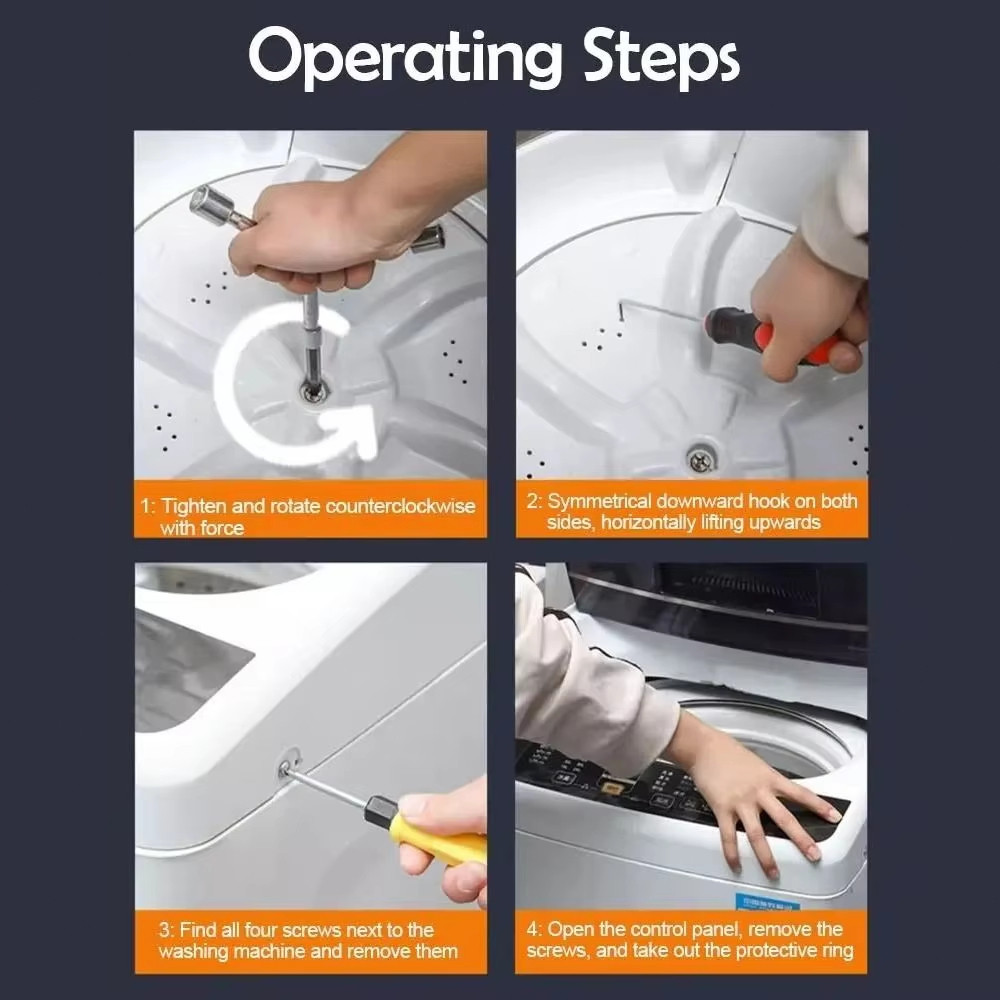 Operating Steps

1: Tighten and rotate counterclockwise with force

2: Symmetrical downward hook on both sides, horizontally lifting upwards

3: Find all four screws next to the washing machine and remove them

4: Open the control panel, remove the screws, and take out the protective ring