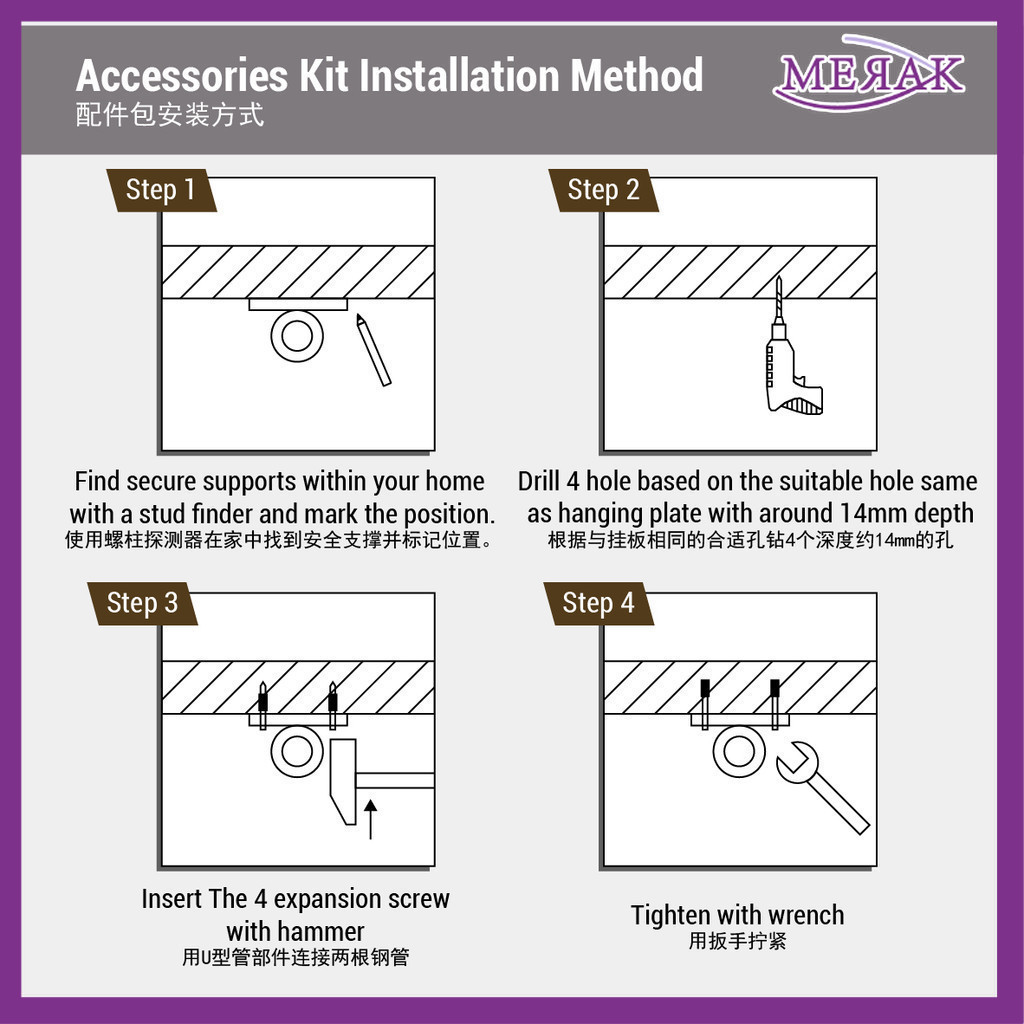 Accessories Kit Installation Method
配件包安装方式

MEЯAK

Step 1

Find secure supports within your home with a stud finder and mark the position.
使用螺柱探测器在家中找到安全支撑并标记位置。

Step 2

Drill 4 hole based on the suitable hole same as hanging plate with around 14mm depth
根据与挂板相同的合适孔钻4个深度约14㎜的孔

Step 3

Insert The 4 expansion screw with hammer
用U型管部件连接两根钢管

Step 4

Tighten with wrench
用扳手拧紧