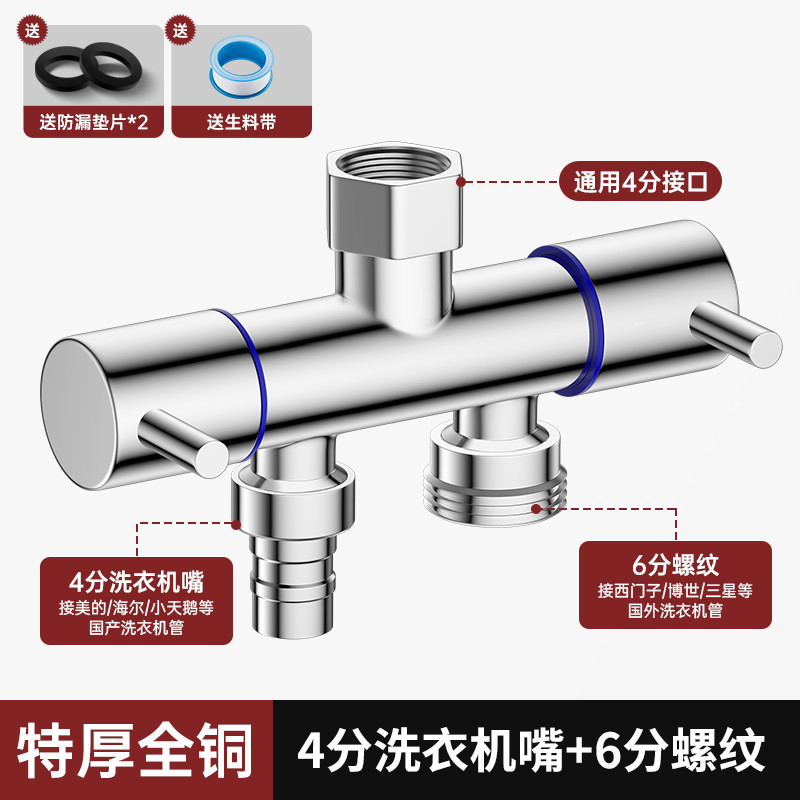 送

送防漏垫片*2

送

送生料带

通用4分接口

4分洗衣机嘴
接美的/海尔/小天鹅等
国产洗衣机管

6分螺纹
接西门子/博世/三星等
国外洗衣机管

特厚全铜

4分洗衣机嘴+6分螺纹