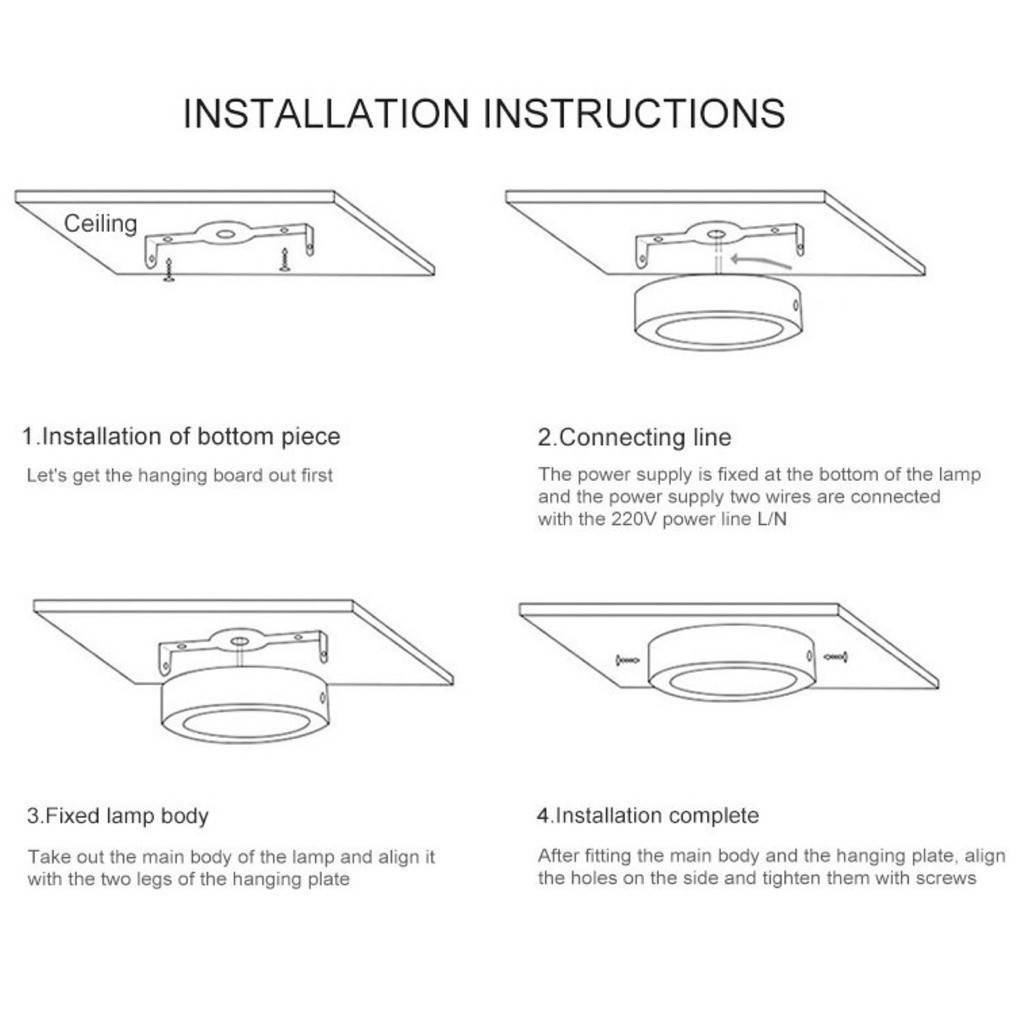 INSTALLATION INSTRUCTIONS

Ceiling

1.Installation of bottom piece

Let's get the hanging board out first

2.Connecting line

The power supply is fixed at the bottom of the lamp and the power supply two wires are connected with the 220V power line L/N

3.Fixed lamp body

Take out the main body of the lamp and align it with the two legs of the hanging plate

4.Installation complete

After fitting the main body and the hanging plate, align the holes on the side and tighten them with screws