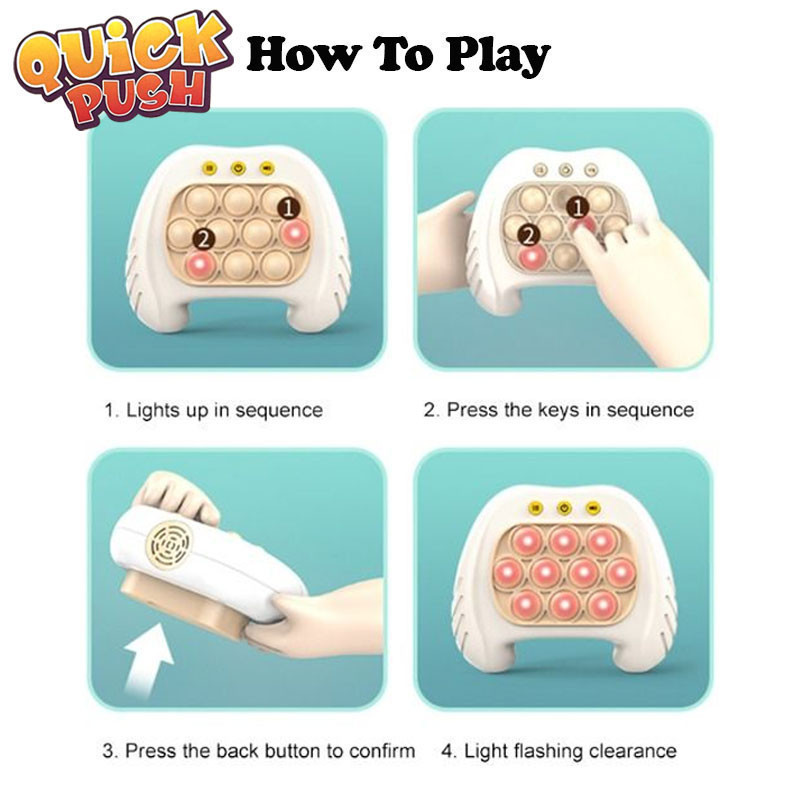 QUICK PUSH How To Play

1

2

1

2

1. Lights up in sequence

2. Press the keys in sequence

3. Press the back button to confirm

4. Light flashing clearance