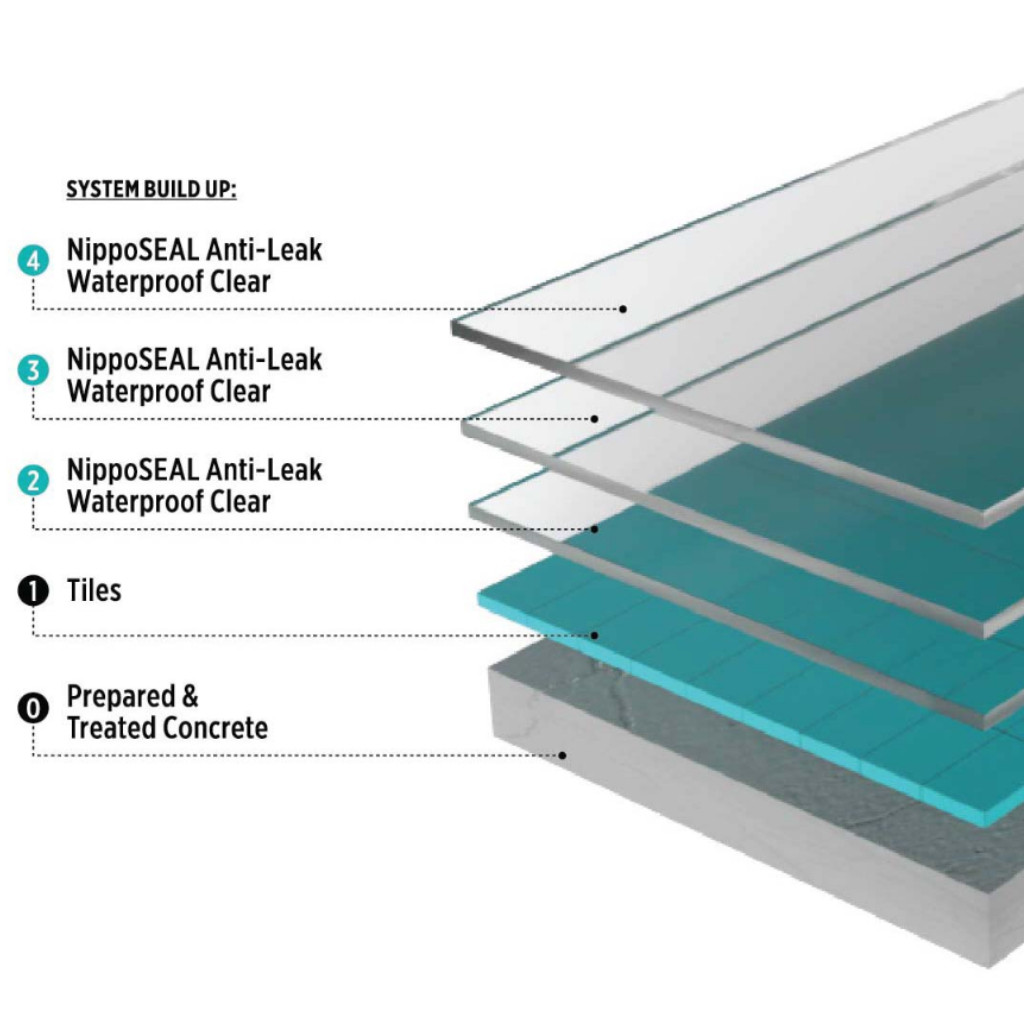 SYSTEM BUILD UP:

4 NippoSEAL Anti-Leak Waterproof Clear

3 NippoSEAL Anti-Leak Waterproof Clear

2 NippoSEAL Anti-Leak Waterproof Clear

1 Tiles

0 Prepared & Treated Concrete