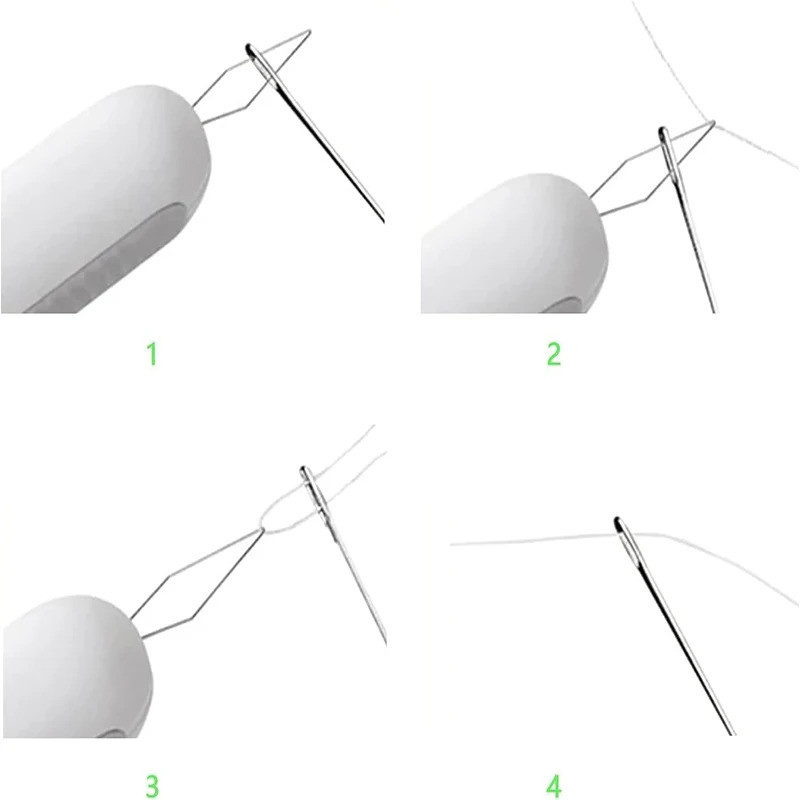 1

2

3

4