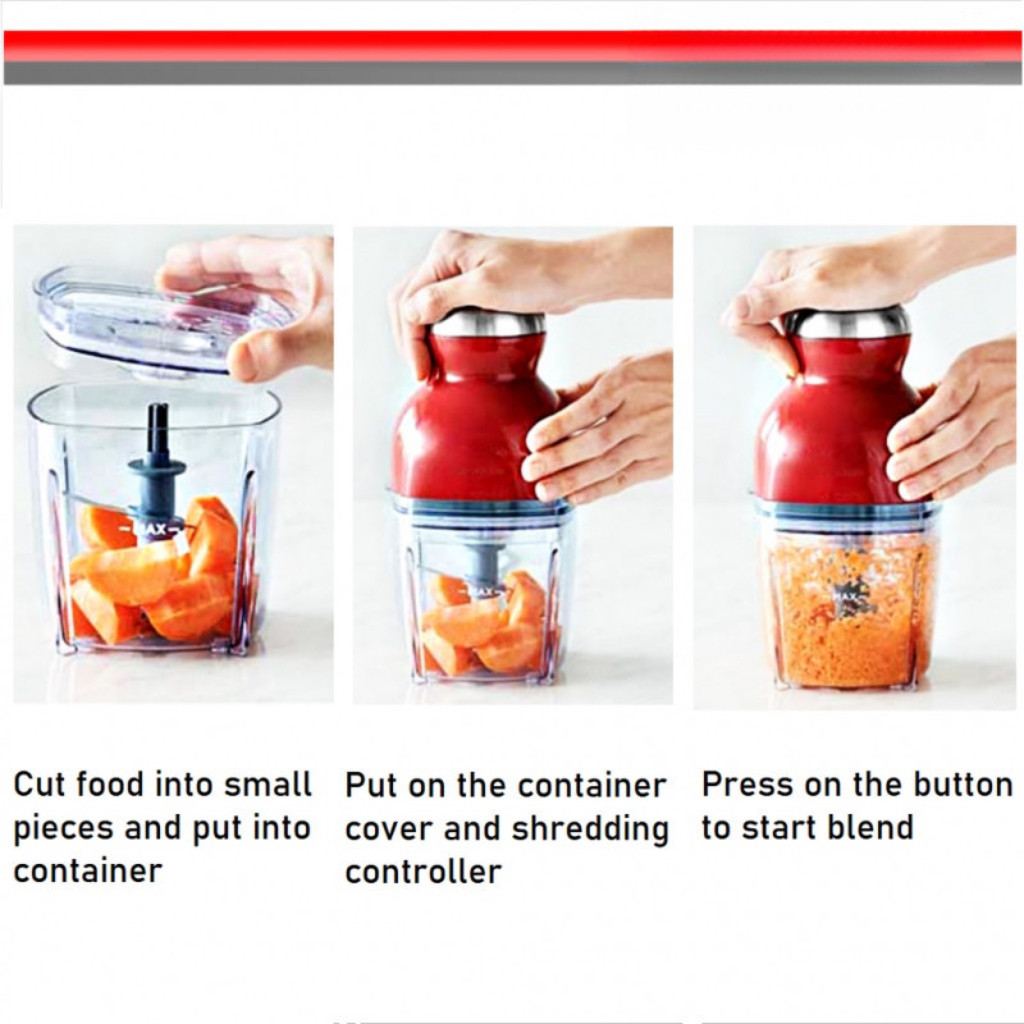 MAX

MAX

MAX

Cut food into small pieces and put into container

Put on the container cover and shredding controller

Press on the button to start blend