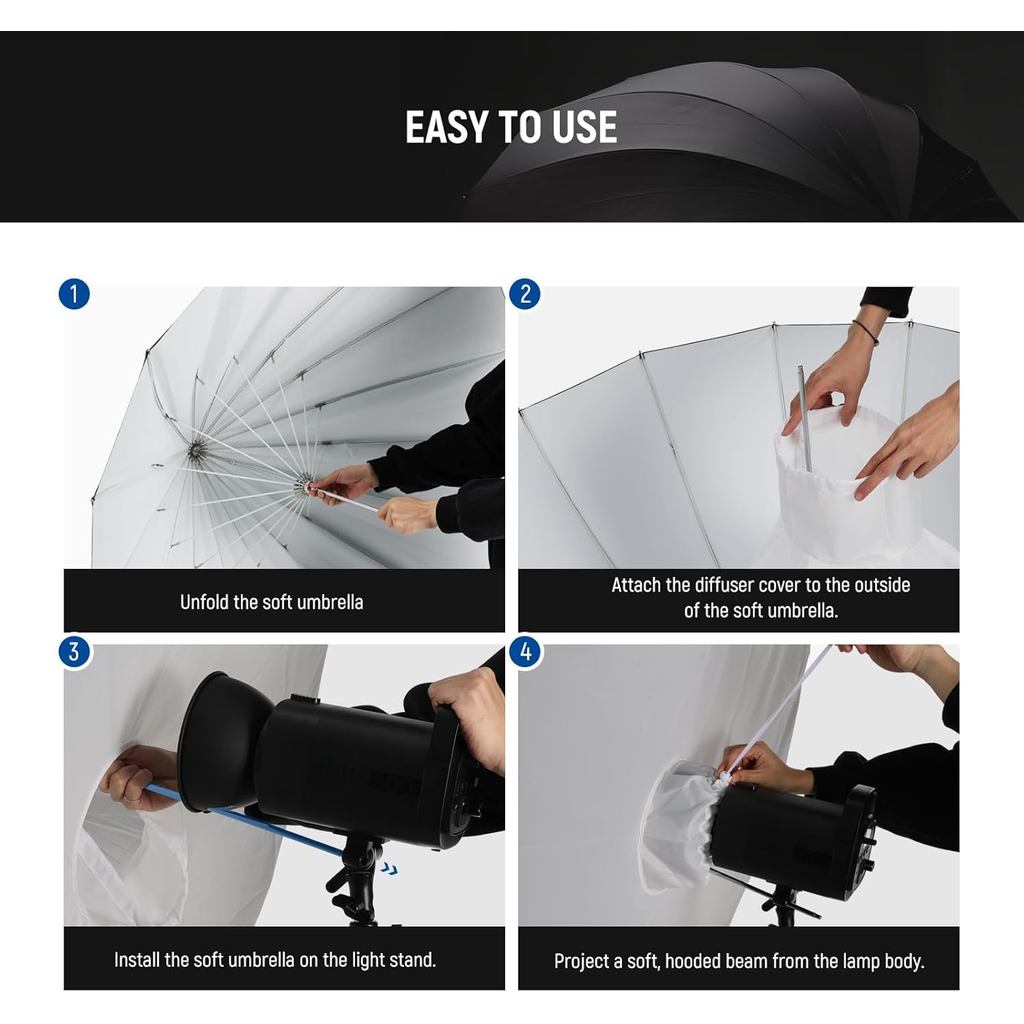 EASY TO USE

1

Unfold the soft umbrella

2

Attach the diffuser cover to the outside of the soft umbrella.

3

Install the soft umbrella on the light stand.

4

Project a soft, hooded beam from the lamp body.