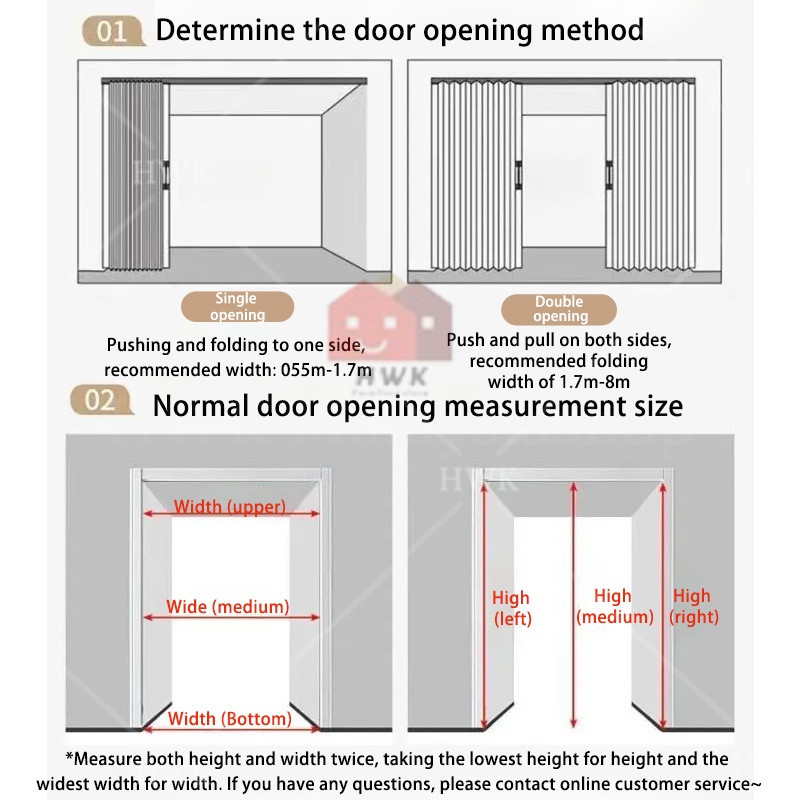 01 Determine the door opening method

HWK

Single opening

Pushing and folding to one side, recommended width: 055m-1.7m

Double opening

Push and pull on both sides, recommended folding width of 1.7m-8m

HWK

02 Normal door opening measurement size

HWK

Width (upper)

Wide (medium)

Width (Bottom)

High (left)

High (medium)

High (right)

*Measure both height and width twice, taking the lowest height for height and the widest width for width. If you have any questions, please contact online customer service~