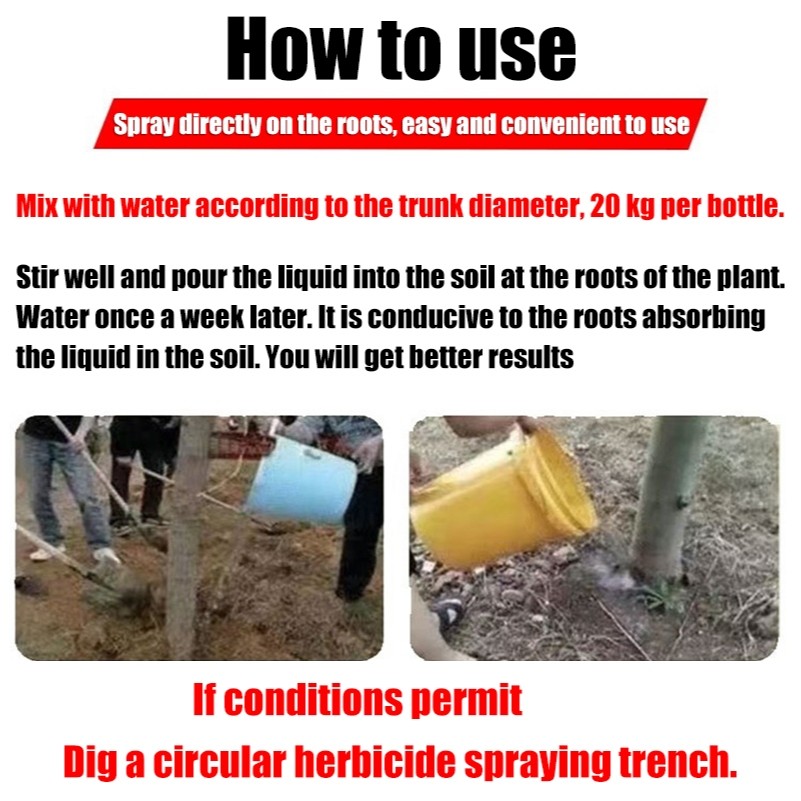 How to use

Spray directly on the roots, easy and convenient to use

Mix with water according to the trunk diameter, 20 kg per bottle.

Stir well and pour the liquid into the soil at the roots of the plant. Water once a week later. It is conducive to the roots absorbing the liquid in the soil. You will get better results

If conditions permit
Dig a circular herbicide spraying trench.