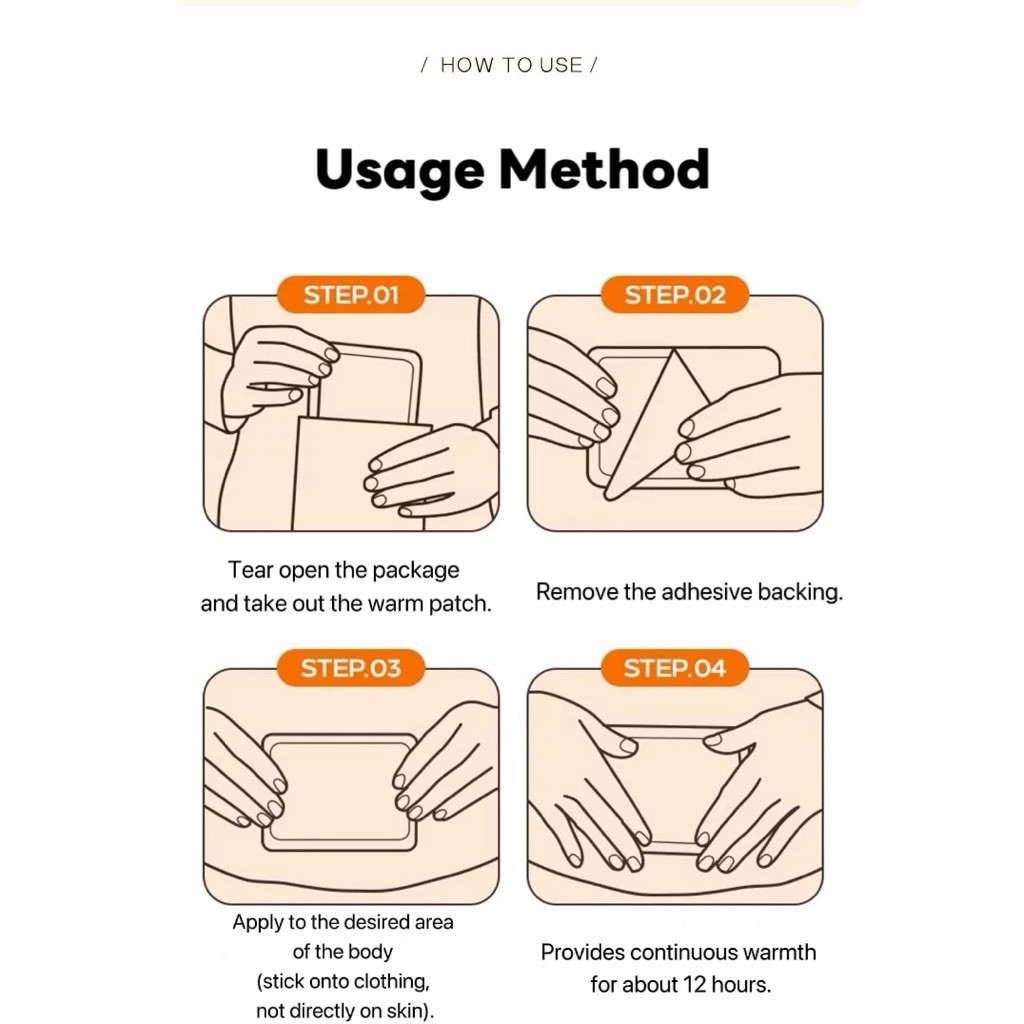 / HOW TO USE /

Usage Method

STEP.01

Tear open the package and take out the warm patch.

STEP.02

Remove the adhesive backing.

STEP.03

Apply to the desired area of the body (stick onto clothing, not directly on skin).

STEP.04

Provides continuous warmth for about 12 hours.