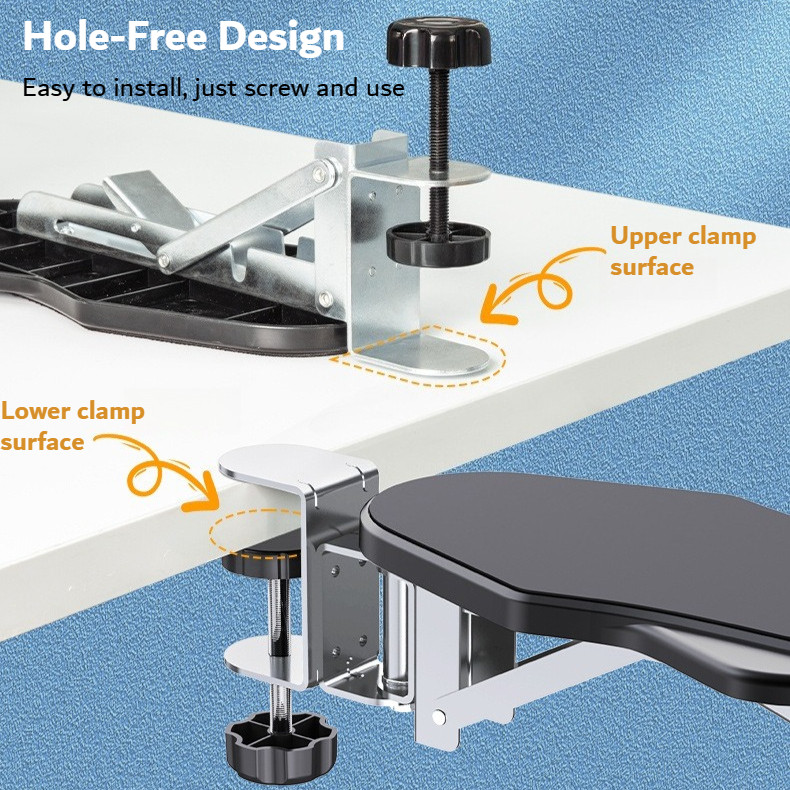 Hole-Free Design

Easy to install, just screw and use

Upper clamp surface

Lower clamp surface