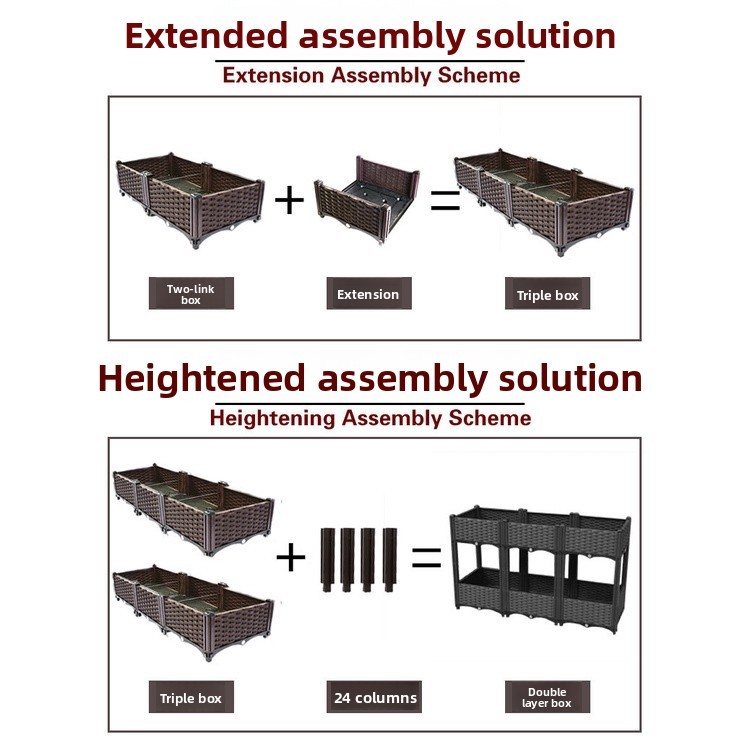 Extended assembly solution
Extension Assembly Scheme

+ =

Two-link box

Extension

Triple box

Heightened assembly solution
Heightening Assembly Scheme

+ =

Triple box

24 columns

Double layer box