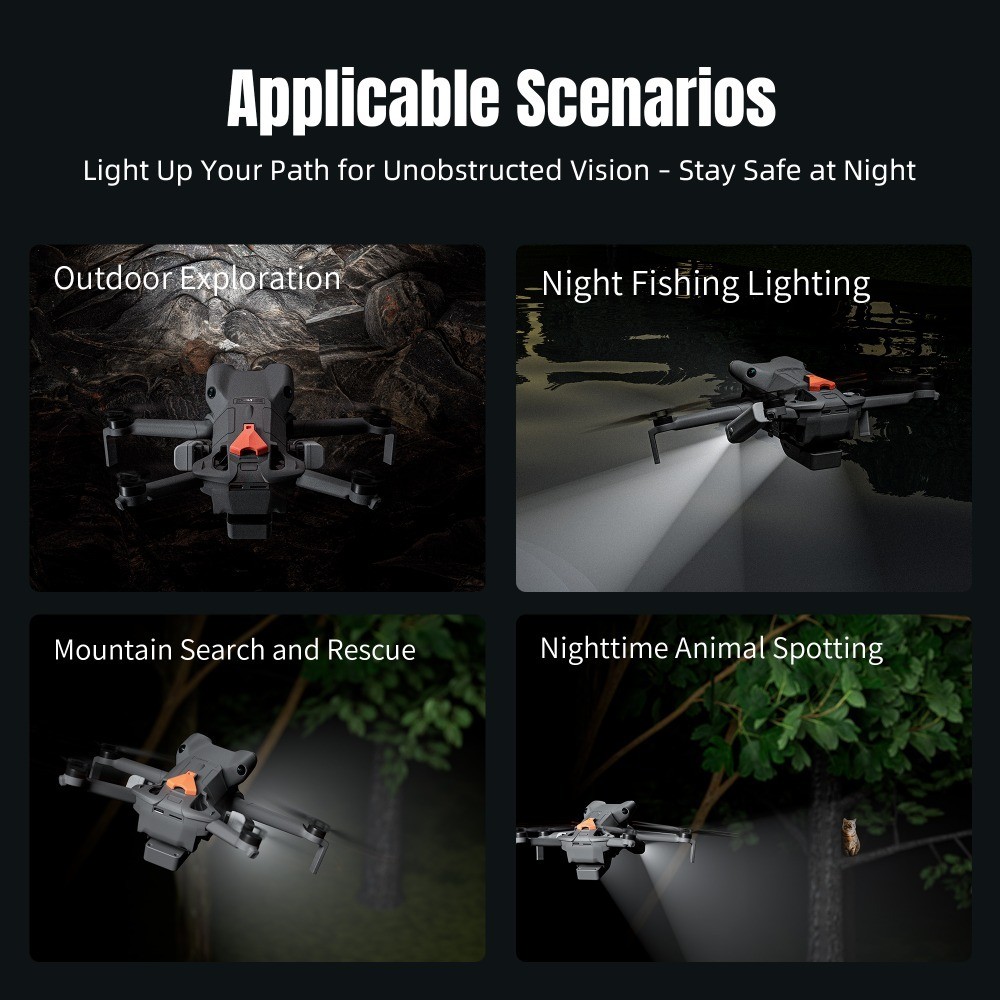 Applicable Scenarios

Light Up Your Path for Unobstructed Vision - Stay Safe at Night

Outdoor Exploration

Night Fishing Lighting

Mountain Search and Rescue

Nighttime Animal Spotting