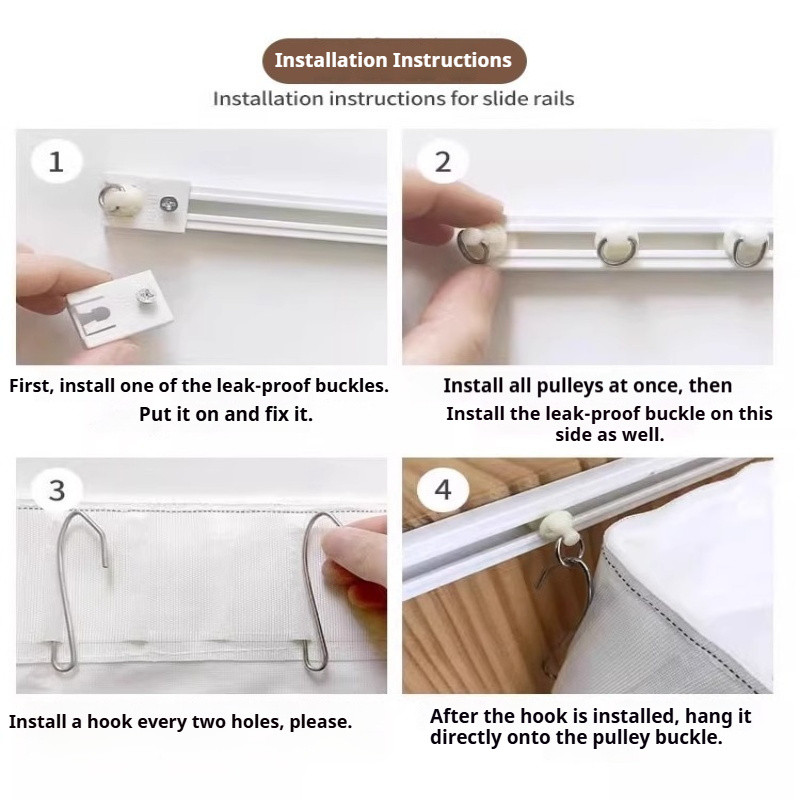 Installation Instructions

Installation instructions for slide rails

1

First, install one of the leak-proof buckles. Put it on and fix it.

2

Install all pulleys at once, then Install the leak-proof buckle on this side as well.

3

Install a hook every two holes, please.

4

After the hook is installed, hang it directly onto the pulley buckle.