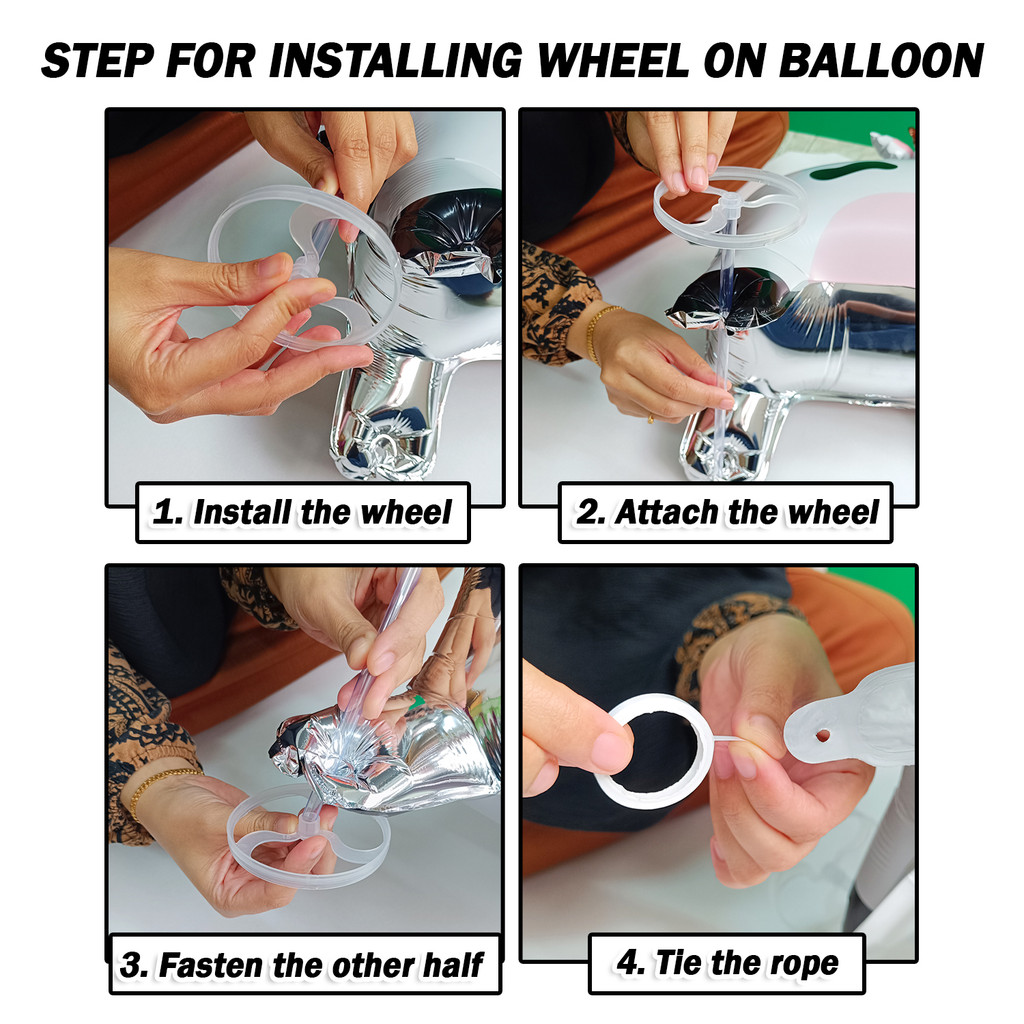 STEP FOR INSTALLING WHEEL ON BALLOON

1. Install the wheel

2. Attach the wheel

3. Fasten the other half

4. Tie the rope