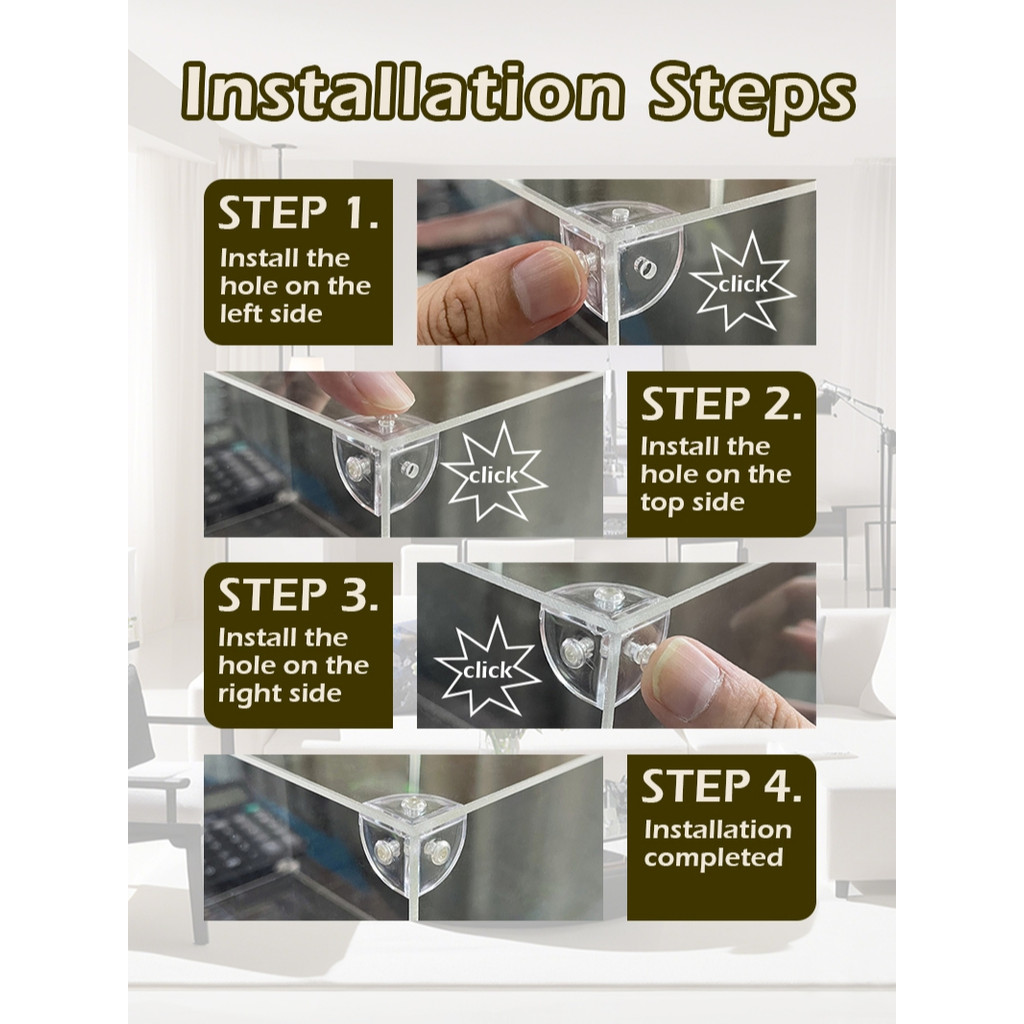 Installation Steps

STEP 1.
Install the hole on the left side

click

click

STEP 2.
Install the hole on the top side

STEP 3.
Install the hole on the right side

click

STEP 4.
Installation completed