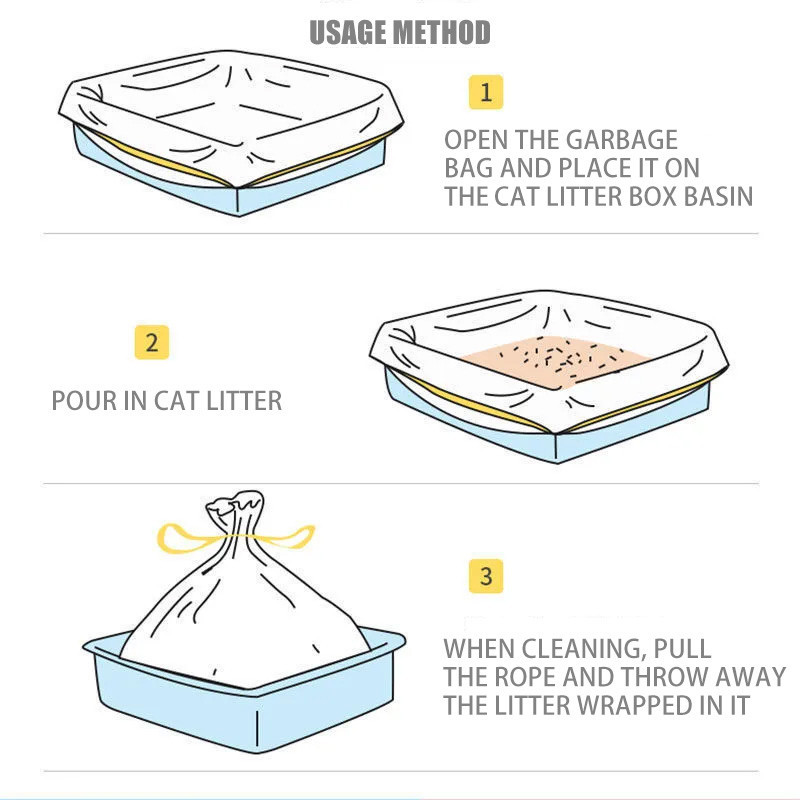 USAGE METHOD

1

OPEN THE GARBAGE BAG AND PLACE IT ON THE CAT LITTER BOX BASIN

2

POUR IN CAT LITTER

3

WHEN CLEANING, PULL THE ROPE AND THROW AWAY THE LITTER WRAPPED IN IT