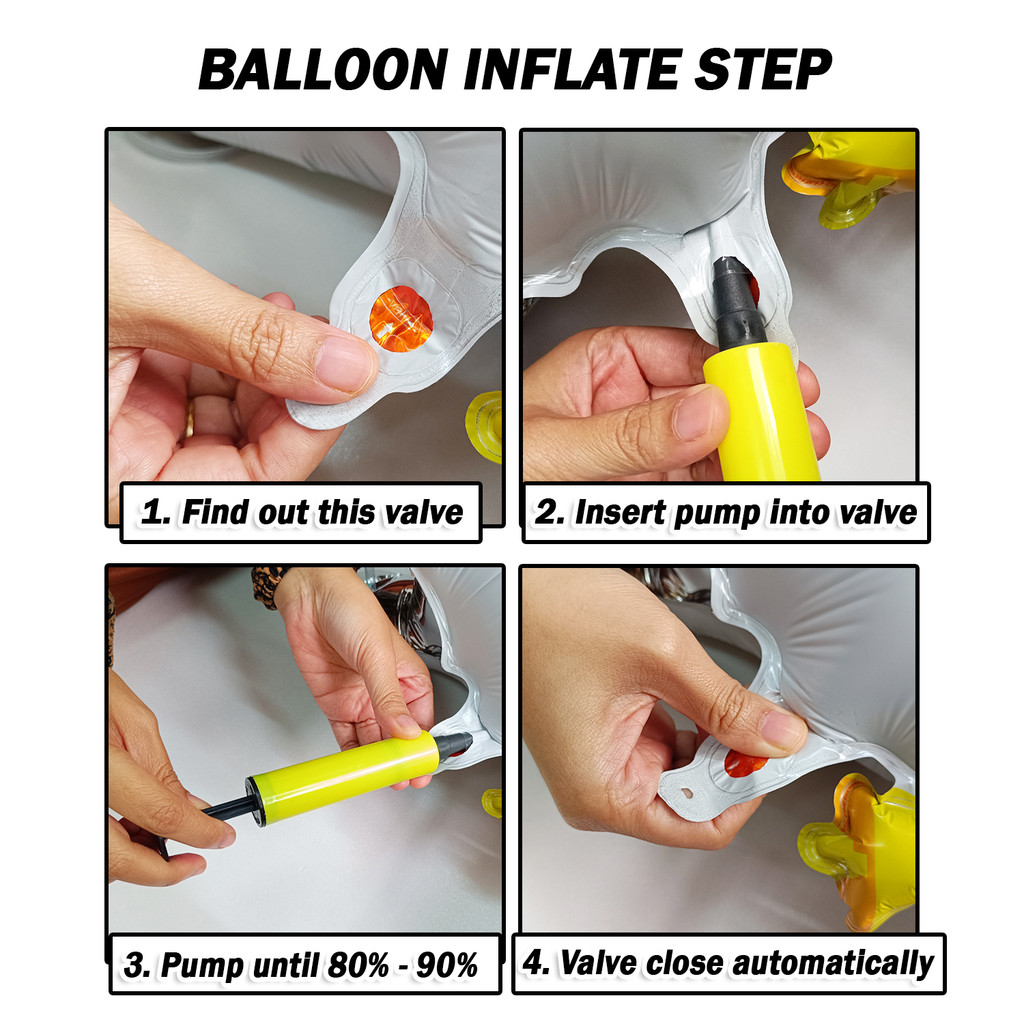 BALLOON INFLATE STEP

1. Find out this valve

2. Insert pump into valve

3. Pump until 80% - 90%

4. Valve close automatically