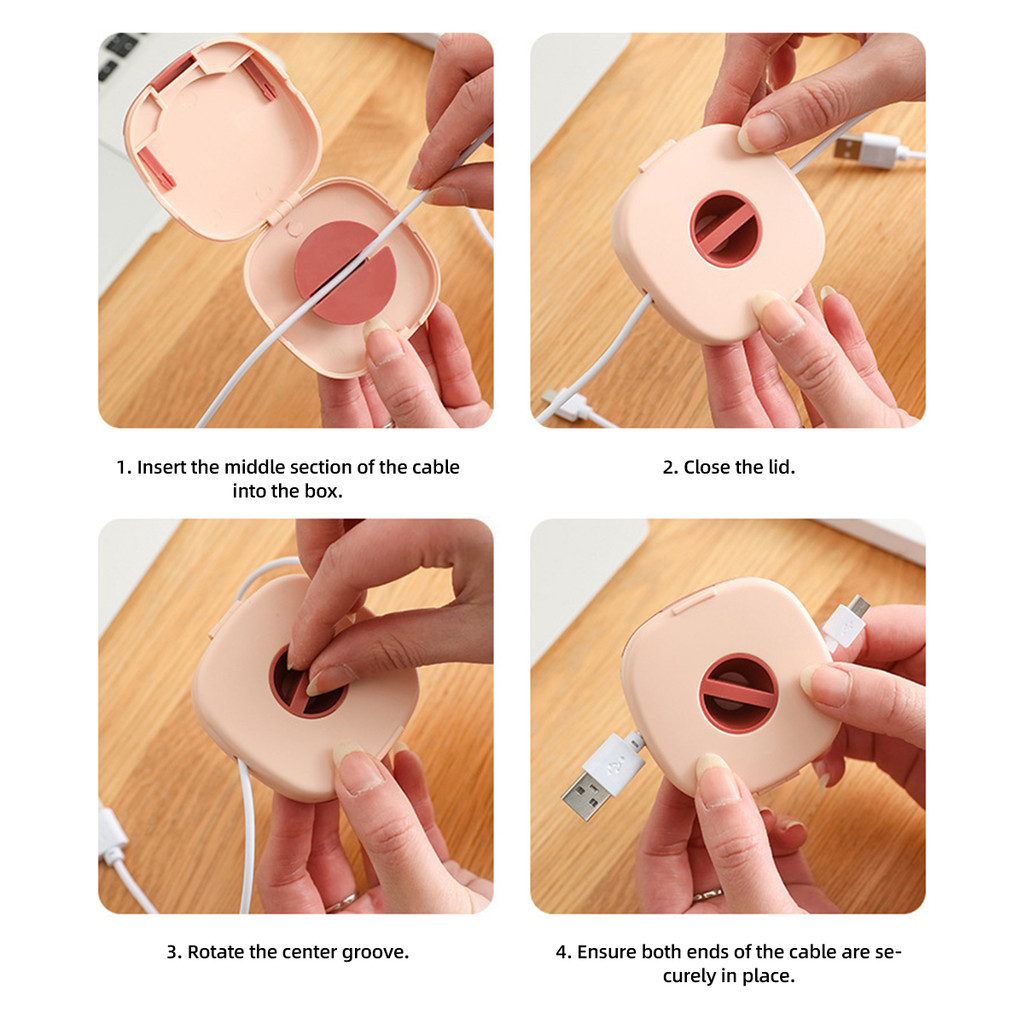 1. Insert the middle section of the cable into the box.

2. Close the lid.

3. Rotate the center groove.

4. Ensure both ends of the cable are securely in place.