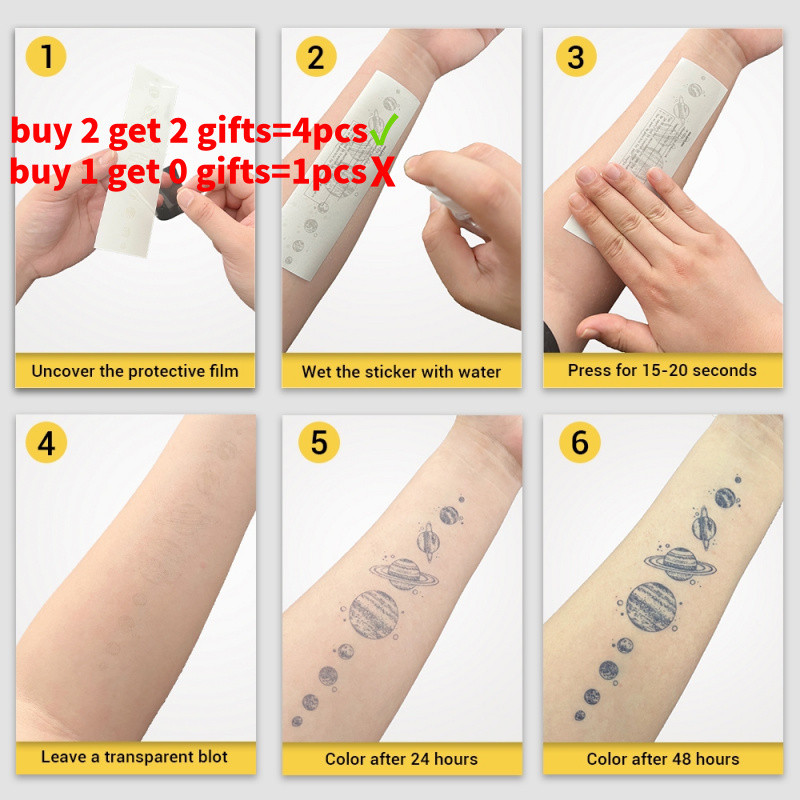 1

buy 2 get 2 gifts=4pcs✓
buy 1 get 0 gifts=1pcs X

Uncover the protective film

2

Wet the sticker with water

3

Press for 15-20 seconds

4

Leave a transparent blot

5

Color after 24 hours

6

Color after 48 hours