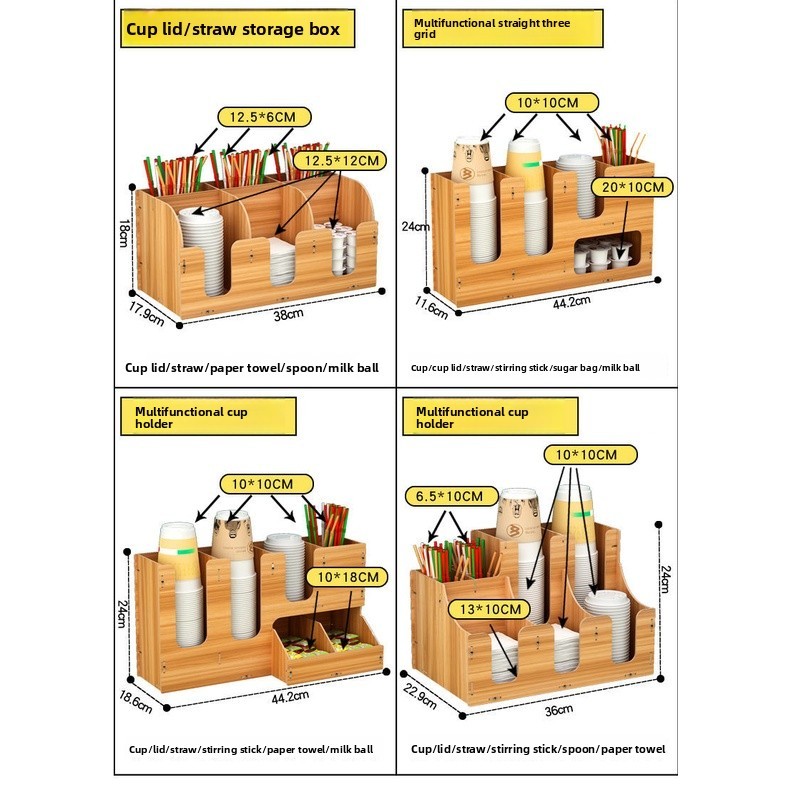 Cup lid/straw storage box

12.5*6CM

12.5*12CM

18cm

17.9cm

38cm

Cup lid/straw/paper towel/spoon/milk ball

Multifunctional straight three grid

10*10CM

20*10CM

24cm

11.6cm

44.2cm

Cup/cup lid/straw/stirring stick/sugar bag/milk ball

Multifunctional cup holder

10*10CM

10*18CM

24cm

18.6cm

44.2cm

Cup/lid/straw/stirring stick/paper towel/milk ball

Multifunctional cup holder

10*10CM

6.5*10CM

13*10CM

24cm

22.9cm

36cm

Cup/lid/straw/stirring stick/spoon/paper towel