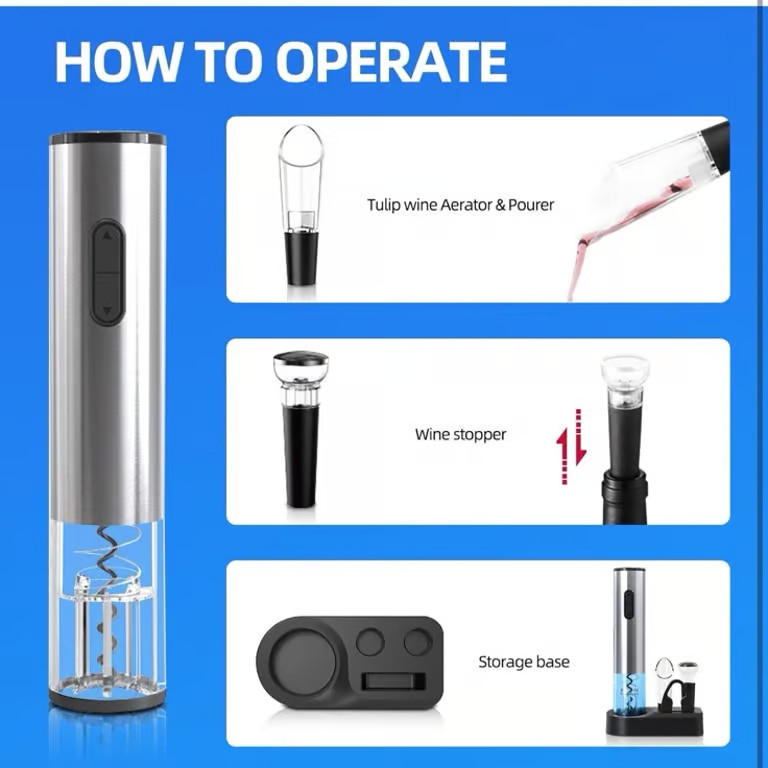 HOW TO OPERATE

Tulip wine Aerator & Pourer

Wine stopper

Storage base