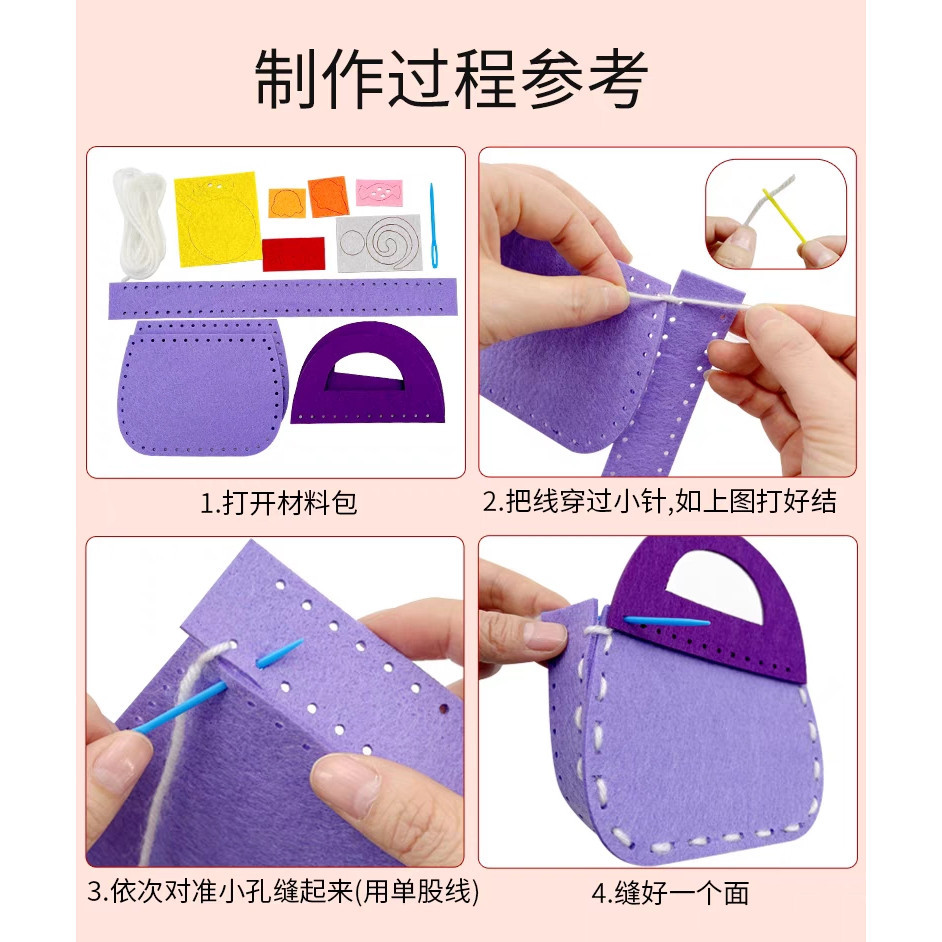 制作过程参考

1.打开材料包

2.把线穿过小针,如上图打好结

3.依次对准小孔缝起来(用单股线)

4.缝好一个面