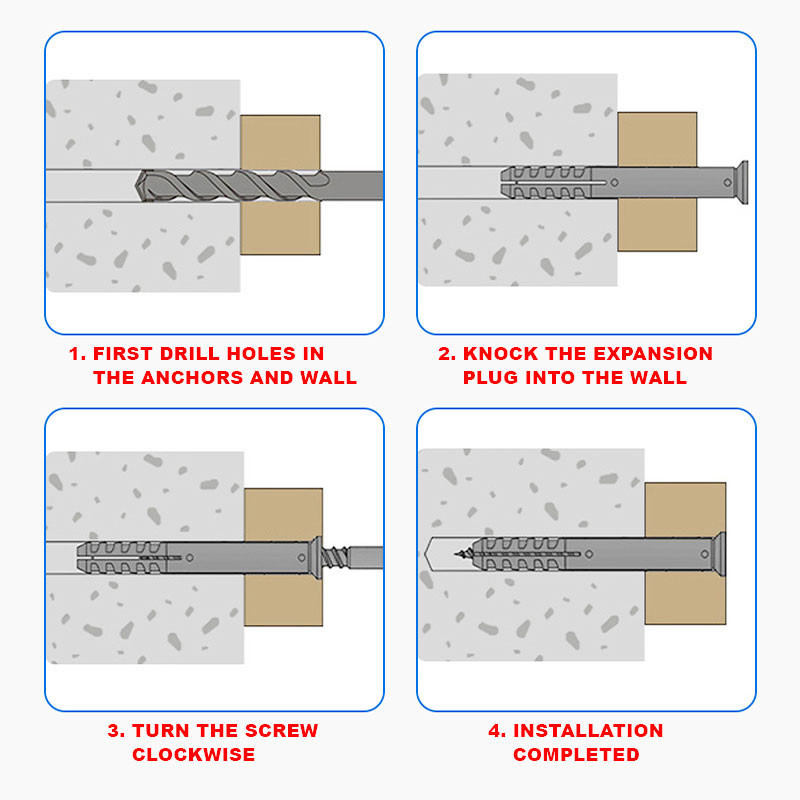 1. FIRST DRILL HOLES IN THE ANCHORS AND WALL

2. KNOCK THE EXPANSION PLUG INTO THE WALL

3. TURN THE SCREW CLOCKWISE

4. INSTALLATION COMPLETED