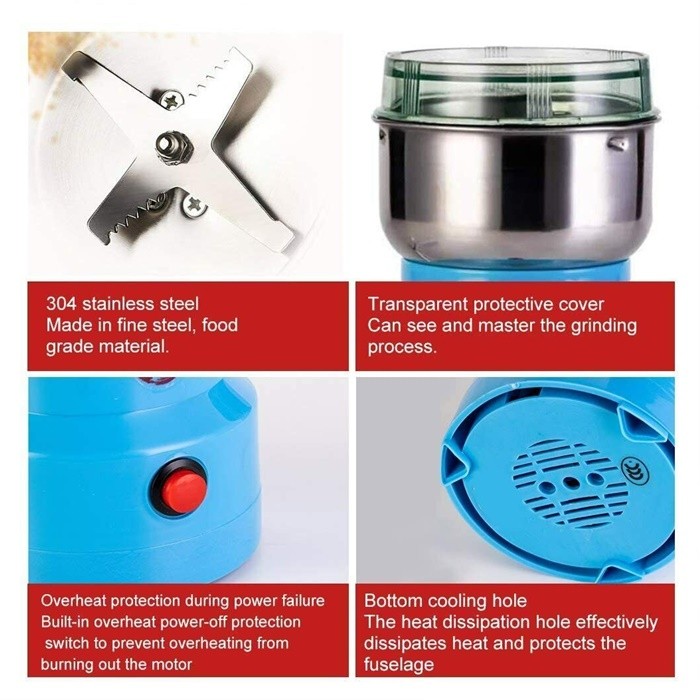 304 stainless steel
Made in fine steel, food grade material.

Transparent protective cover
Can see and master the grinding process.

Overheat protection during power failure
Built-in overheat power-off protection switch to prevent overheating from burning out the motor

Bottom cooling hole
The heat dissipation hole effectively dissipates heat and protects the fuselage