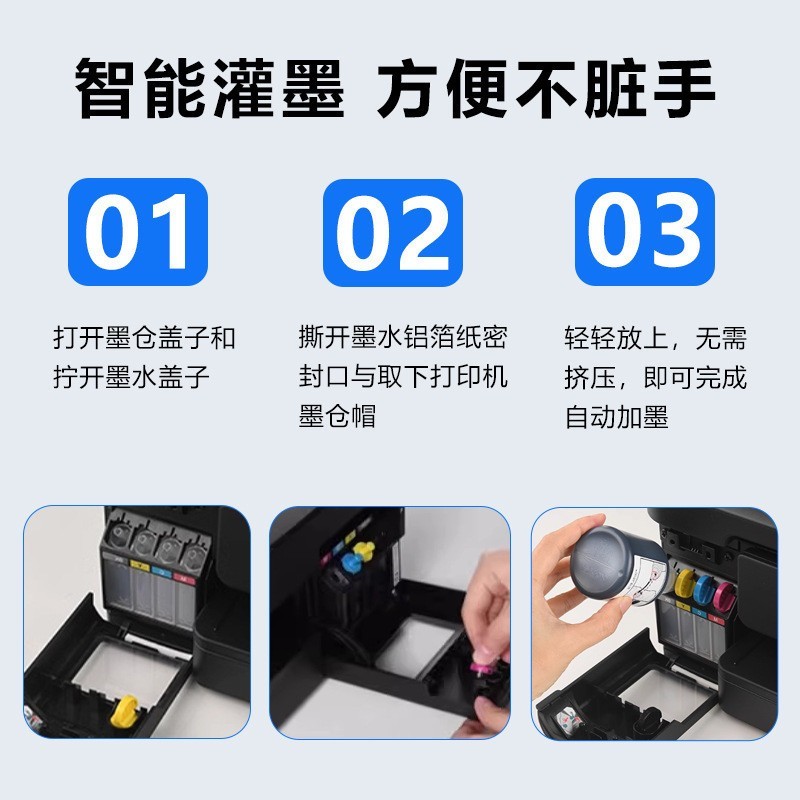 智能灌墨 方便不脏手

01

打开墨仓盖子和拧开墨水盖子

02

撕开墨水铝箔纸密封口与取下打印机墨仓帽

03

轻轻放上，无需挤压，即可完成自动加墨