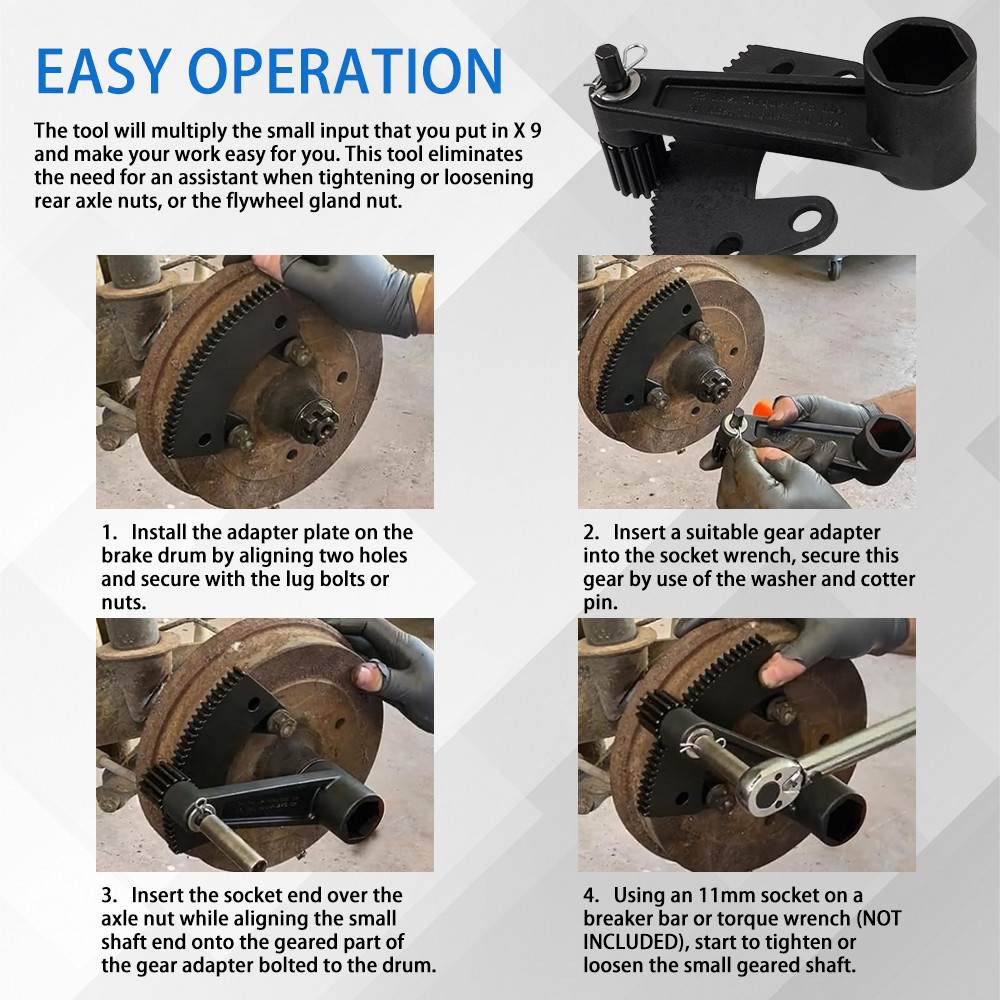 EASY OPERATION

The tool will multiply the small input that you put in X 9 and make your work easy for you. This tool eliminates the need for an assistant when tightening or loosening rear axle nuts, or the flywheel gland nut.

1. Install the adapter plate on the brake drum by aligning two holes and secure with the lug bolts or nuts.

2. Insert a suitable gear adapter into the socket wrench, secure this gear by use of the washer and cotter pin.

3. Insert the socket end over the axle nut while aligning the small shaft end onto the geared part of the gear adapter bolted to the drum.

4. Using an 11mm socket on a breaker bar or torque wrench (NOT INCLUDED), start to tighten or loosen the small geared shaft.