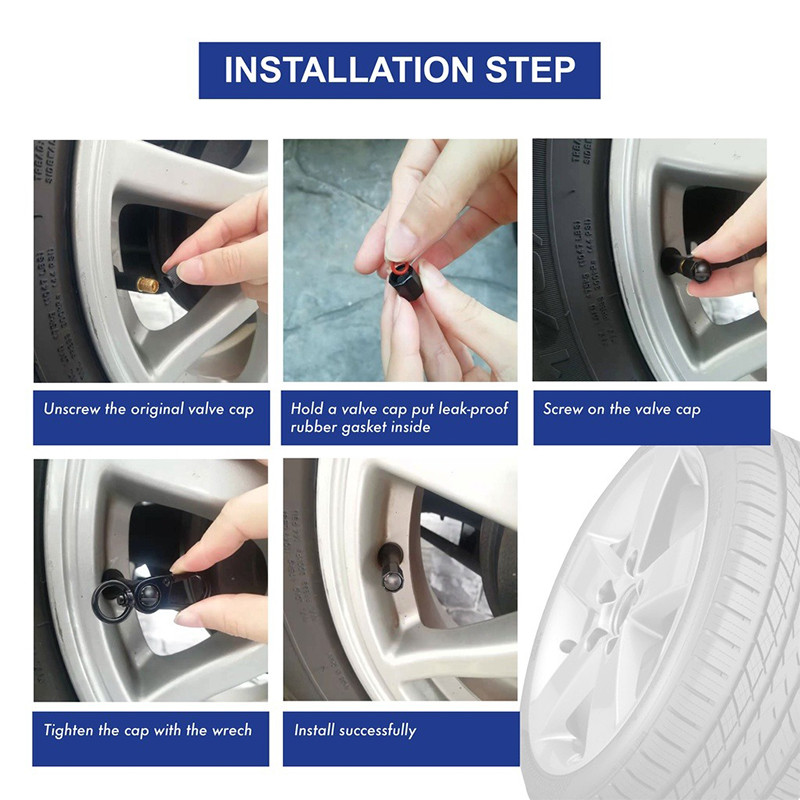 INSTALLATION STEP

Unscrew the original valve cap

Hold a valve cap put leak-proof rubber gasket inside

Screw on the valve cap

Tighten the cap with the wrech

Install successfully