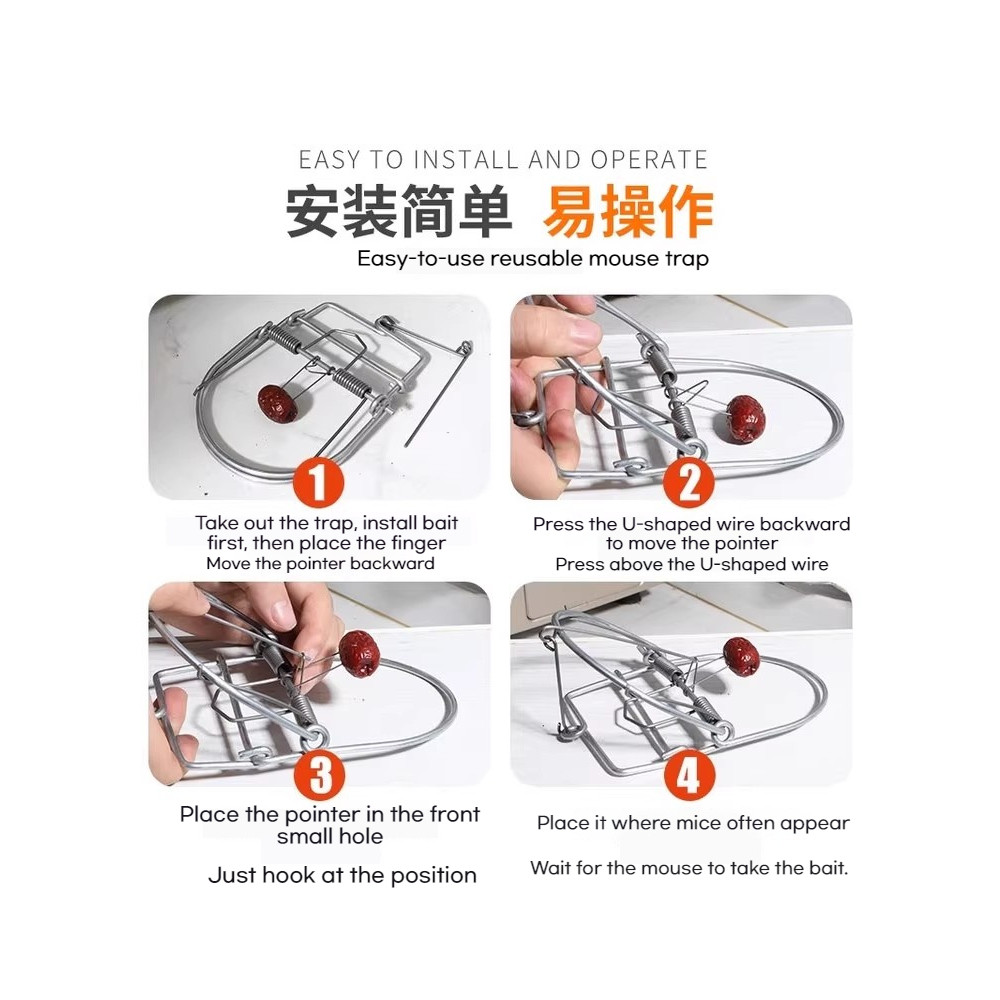 EASY TO INSTALL AND OPERATE

安装简单 易操作

Easy-to-use reusable mouse trap

1

Take out the trap, install bait first, then place the finger Move the pointer backward

2

Press the U-shaped wire backward to move the pointer Press above the U-shaped wire

3

Place the pointer in the front small hole

Just hook at the position

4

Place it where mice often appear

Wait for the mouse to take the bait.