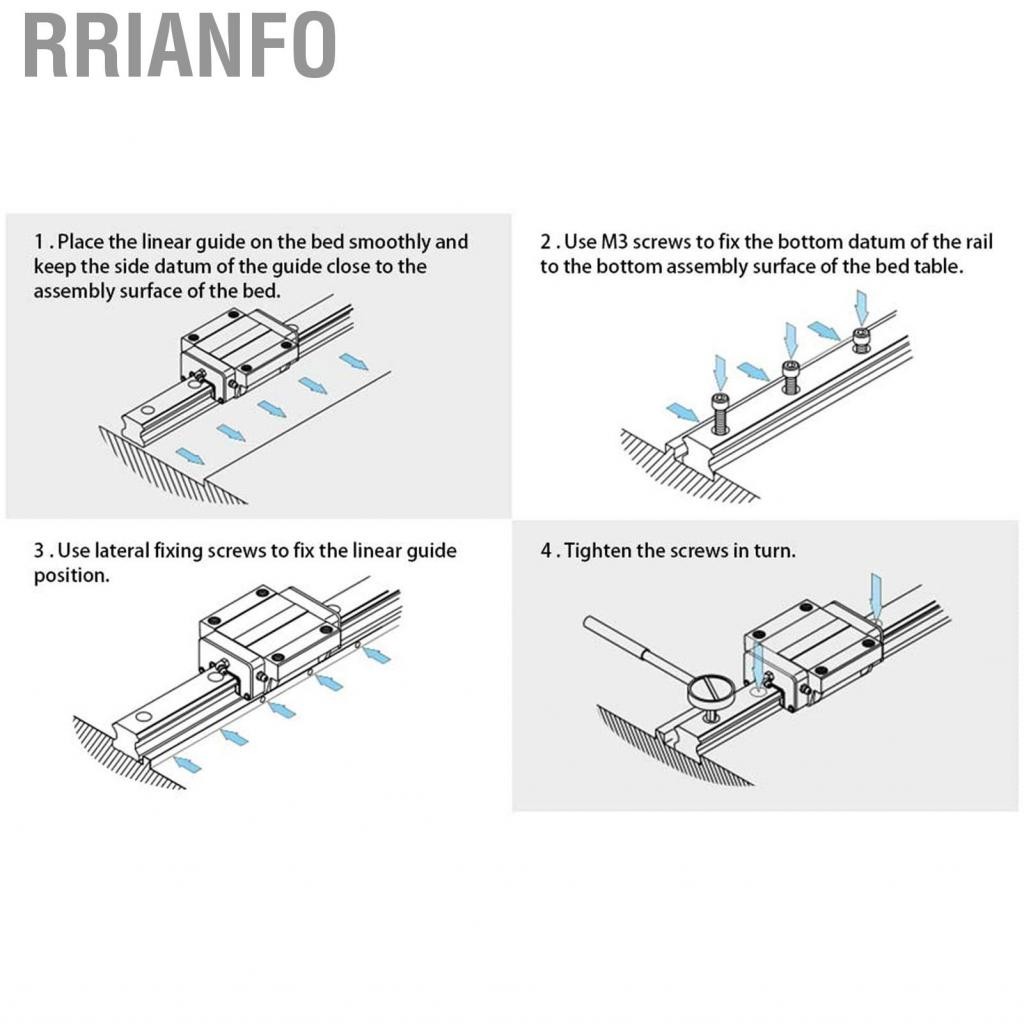 RRIANFO

1 . Place the linear guide on the bed smoothly and keep the side datum of the guide close to the assembly surface of the bed.

2 . Use M3 screws to fix the bottom datum of the rail to the bottom assembly surface of the bed table.

3 . Use lateral fixing screws to fix the linear guide position.

4 . Tighten the screws in turn.